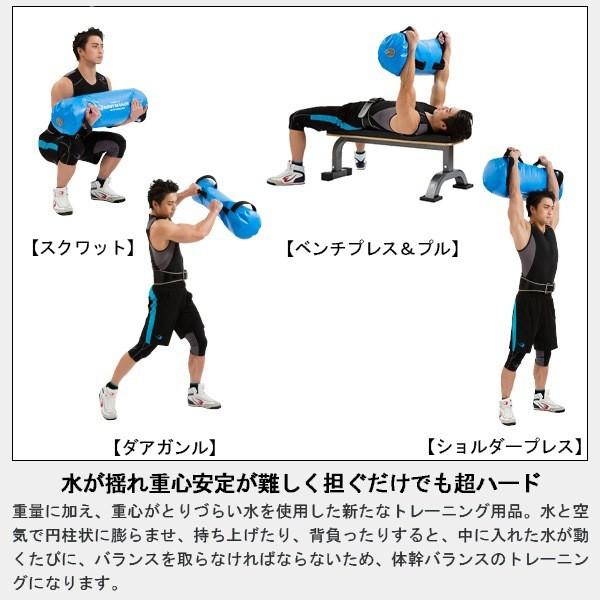 【スクワット】

【ベンチプレス＆プル】

【ダアガンル】

【ショルダープレス】

水が揺れ重心安定が難しく担ぐだけでも超ハード

重量に加え、重心がとりづらい水を使用した新たなトレーニング用品。水と空気で円柱状に膨らませ、持ち上げたり、背負ったりすると、中に入れた水が動くたびに、バランスを取らなければならないため、体幹バランスのトレーニングになります。