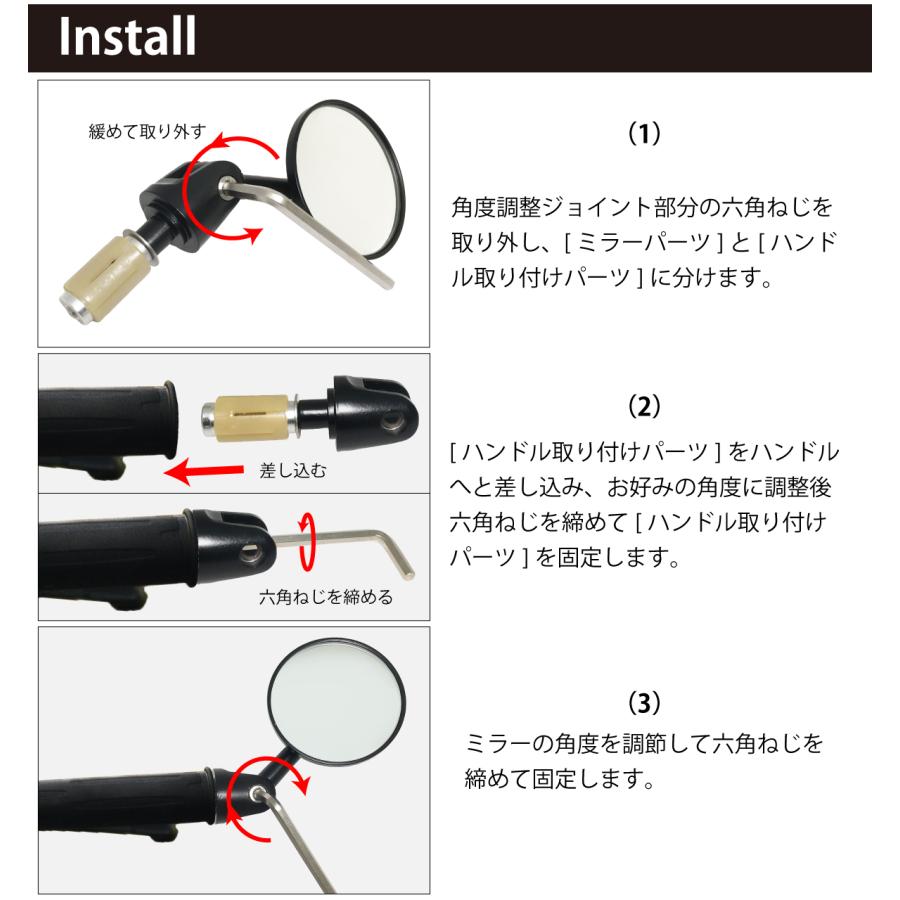 Install

緩めて取り外す

(1)

角度調整ジョイント部分の六角ねじを取り外し、[ ミラーパーツ ] と [ ハンドル取り付けパーツ ] に分けます。

差し込む

六角ねじを締める

(2)

[ ハンドル取り付けパーツ ] をハンドルへと差し込み、お好みの角度に調整後六角ねじを締めて [ ハンドル取り付けパーツ ] を固定します。

(3)

ミラーの角度を調節して六角ねじを締めて固定します。