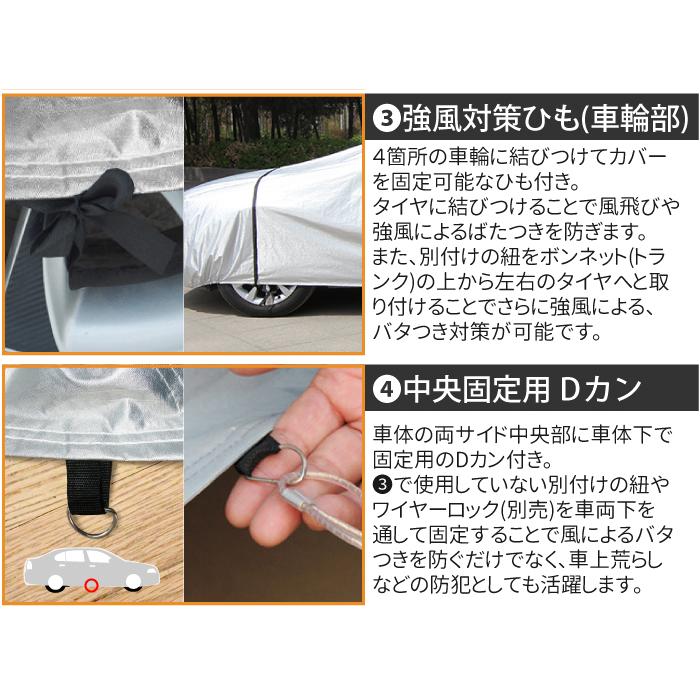 ❸強風対策ひも(車輪部)

4箇所の車輪に結びつけてカバーを固定可能なひも付き。
タイヤに結びつけることで風飛びや強風によるばたつきを防ぎます。
また、別付けの紐をボンネット(トランク)の上から左右のタイヤへと取り付けることでさらに強風による、バタつき対策が可能です。

❹中央固定用 Dカン

車体の両サイド中央部に車体下で固定用のDカン付き。
❸で使用していない別付けの紐やワイヤーロック(別売)を車両下を通して固定することで風によるバタつきを防ぐだけでなく、車上荒らしなどの防犯としても活躍します。