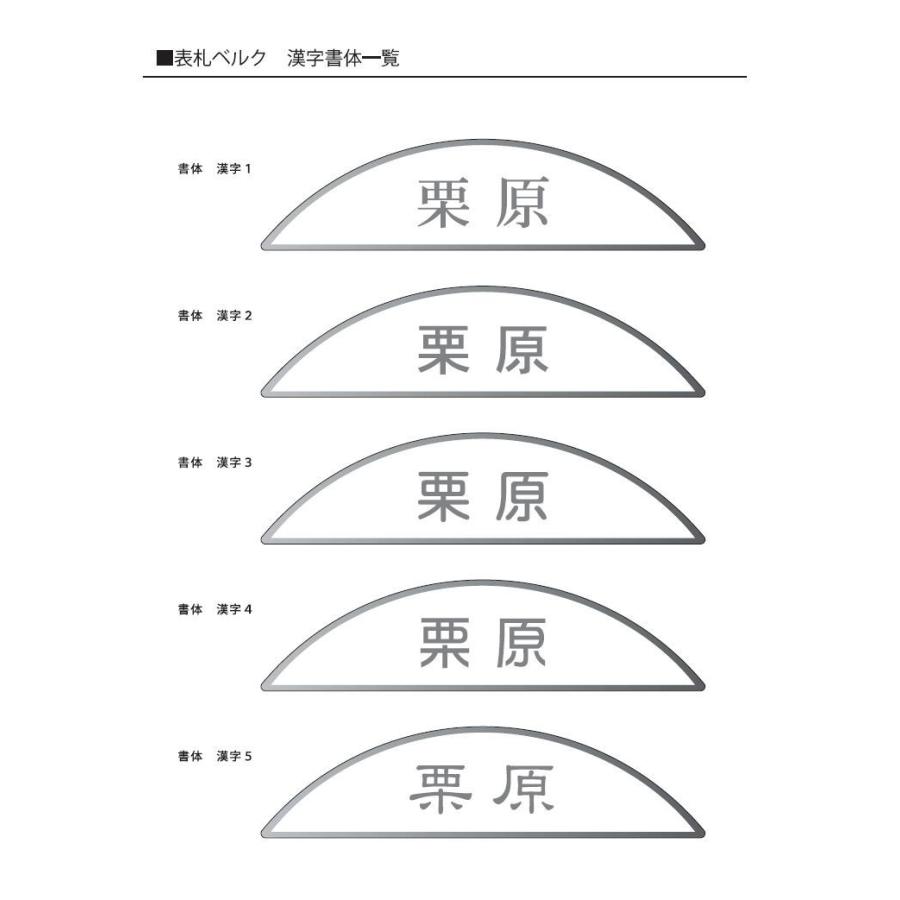 ■表札ベルク　漢字書体一覧

書体　漢字1

栗原

書体　漢字2

栗原

書体　漢字3

栗原

書体　漢字4

栗原

書体　漢字5

栗原