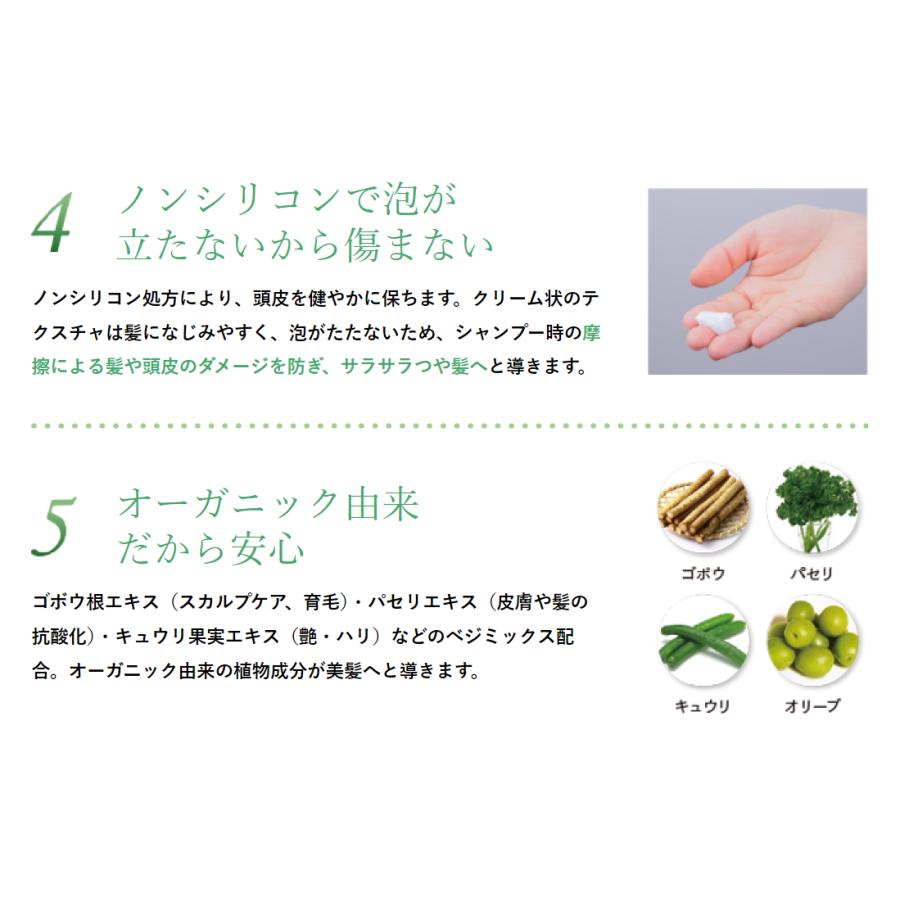 4 ノンシリコンで泡が立たないから傷まない

ノンシリコン処方により、頭皮を健やかに保ちます。クリーム状のテクスチャは髪になじみやすく、泡がたたないため、シャンプー時の摩擦による髪や頭皮のダメージを防ぎ、サラサラつや髪へと導きます。

5 オーガニック由来だから安心

ゴボウ根エキス（スカルプケア、育毛）・パセリエキス（皮膚や髪の抗酸化）・キュウリ果実エキス（艶・ハリ）などのベジミックス配合。オーガニック由来の植物成分が美髪へと導きます。

ゴボウ

パセリ

キュウリ

オリーブ