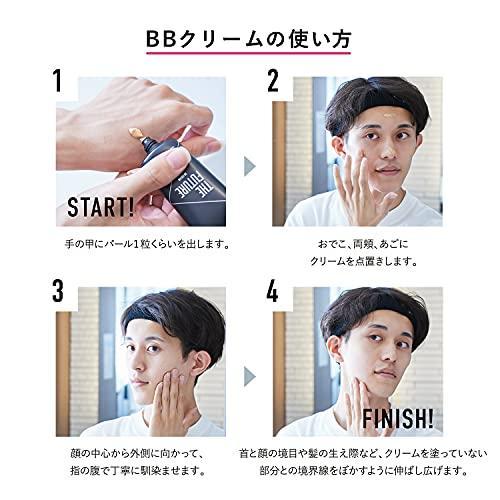 BBクリームの使い方

1

THE FUTURE

START!

手の甲にパール1粒くらいを出します。

2

おでこ、両頬、あごに
クリームを点置きします。

3

顔の中心から外側に向かって、
指の腹で丁寧に馴染ませます。

4

FINISH!

首と顔の境目や髪の生え際など、クリームを塗っていない
部分との境界線をぼかすように伸ばし広げます。