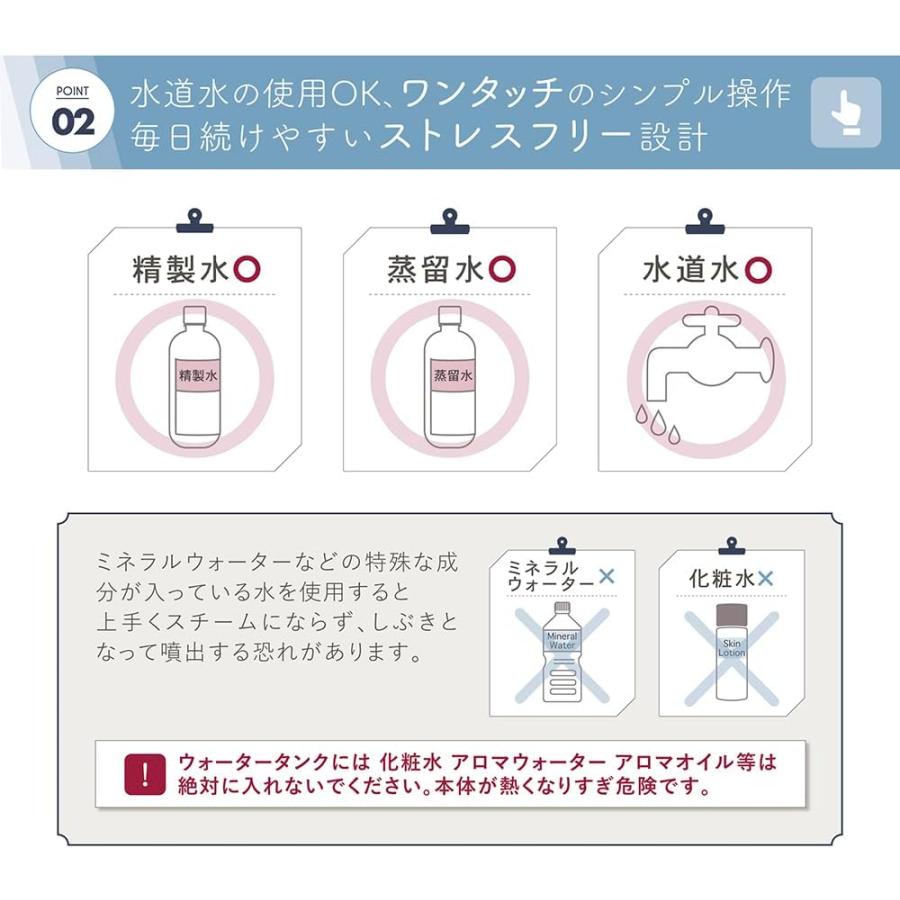 POINT
02

水道水の使用OK、ワンタッチのシンプル操作
毎日続けやすいストレスフリー設計

精製水○

精製水

蒸留水○

蒸留水

水道水○

ミネラルウォーターなどの特殊な成分が入っている水を使用すると上手くスチームにならず、しぶきとなって噴出する恐れがあります。

ミネラルウォーター×

Mineral Water

化粧水×

Skin Lotion

!

ウォータータンクには 化粧水 アロマウォーター アロマオイル等は絶対に入れないでください。本体が熱くなりすぎ危険です。