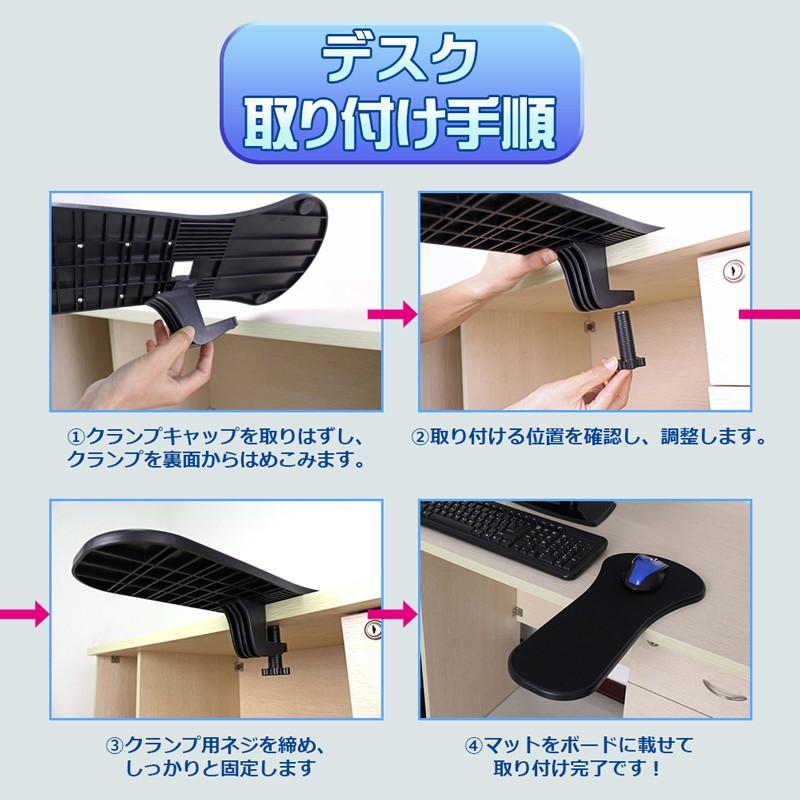 デスク
取り付け手順

①クランプキャップを取りはずし、クランプを裏面からはめこみます。

②取り付ける位置を確認し、調整します。

③クランプ用ネジを締め、しっかりと固定します

④マットをボードに載せて取り付け完了です！