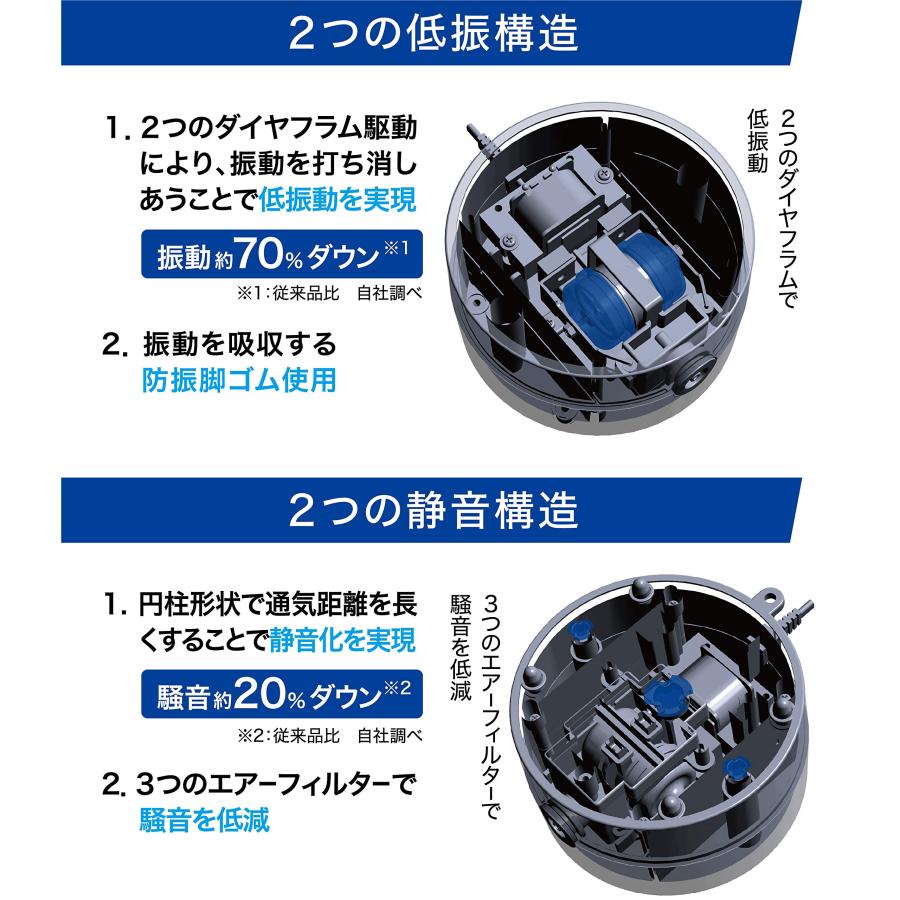 2つの低振構造

1. 2つのダイヤフラム駆動により、振動を打ち消しあうことで低振動を実現

振動約70%ダウン※1

※1:従来品比　自社調べ

2. 振動を吸収する防振脚ゴム使用

2つのダイヤフラムで低振動

2つの静音構造

1. 円柱形状で通気距離を長くすることで静音化を実現

騒音約20%ダウン※2

※2:従来品比　自社調べ

2. 3つのエアーフィルターで騒音を低減

3つのエアーフィルターで騒音を低減