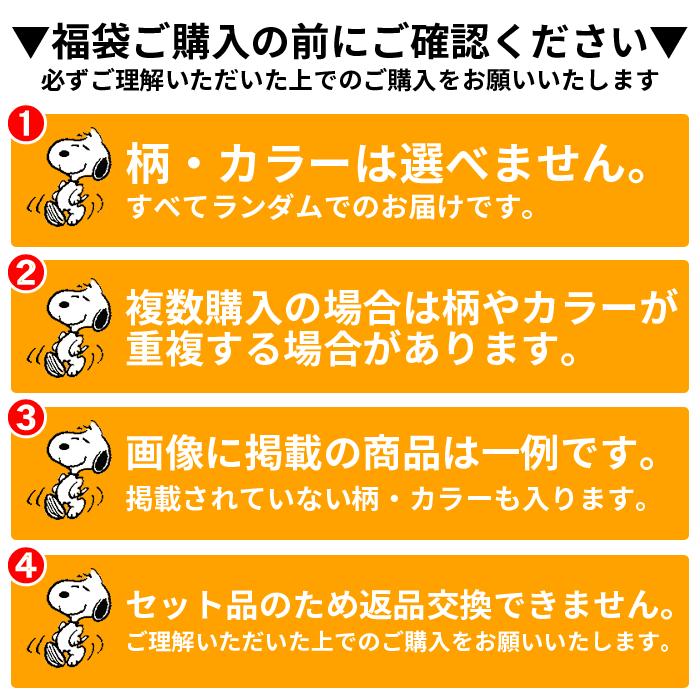 ▼福袋ご購入の前にご確認ください▼
必ずご理解いただいた上でのご購入をお願いいたします

1
柄・カラーは選べません。
すべてランダムでのお届けです。

2
複数購入の場合は柄やカラーが重複する場合があります。

3
画像に掲載の商品は一例です。
掲載されていない柄・カラーも入ります。

4
セット品のため返品交換できません。
ご理解いただいた上でのご購入をお願いいたします。