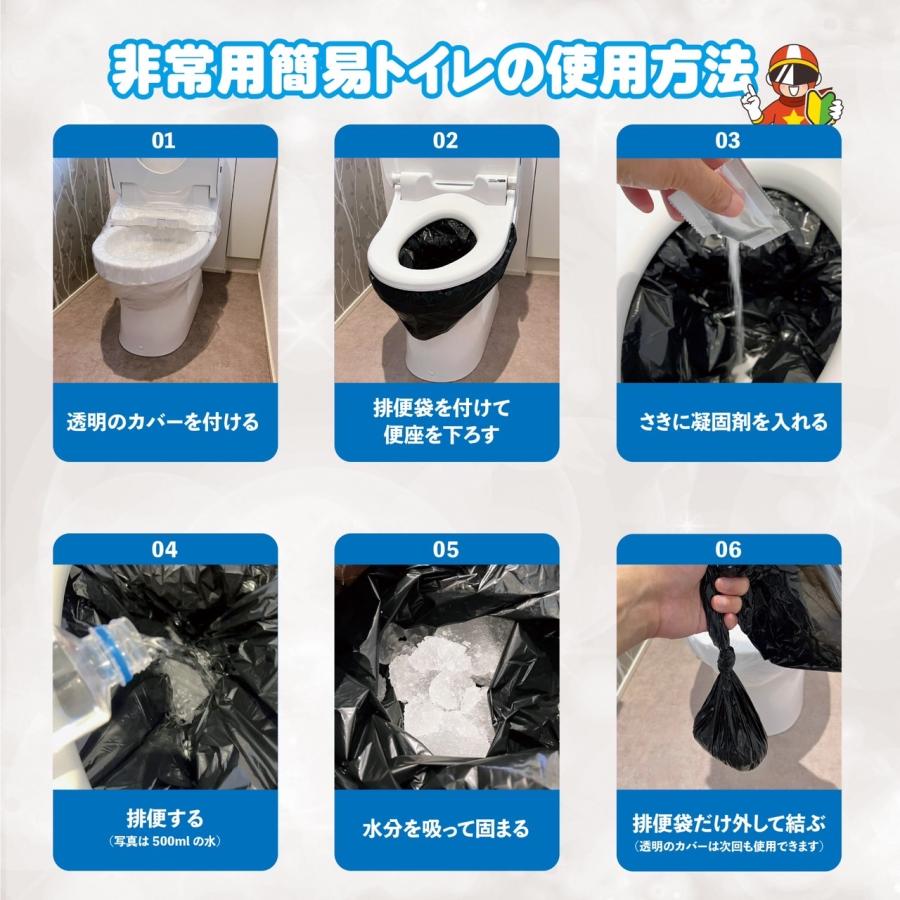 非常用簡易トイレの使用方法

01
透明のカバーを付ける

02
排便袋を付けて便座を下ろす

03
さきに凝固剤を入れる

04
排便する
（写真は 500ml の水）

05
水分を吸って固まる

06
排便袋だけ外して結ぶ
（透明のカバーは次回も使用できます）