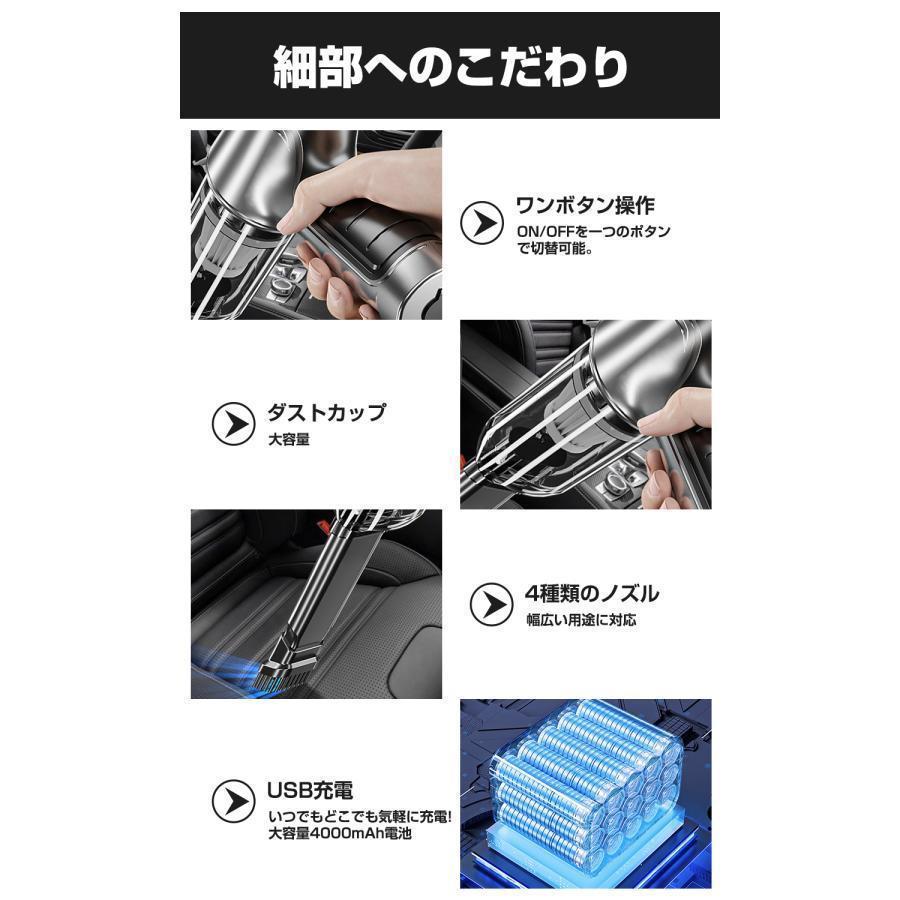 細部へのこだわり

ワンボタン操作
ON/OFFを一つのボタンで切替可能。

ダストカップ
大容量

4種類のノズル
幅広い用途に対応

USB充電
いつでもどこでも気軽に充電!
大容量4000mAh電池