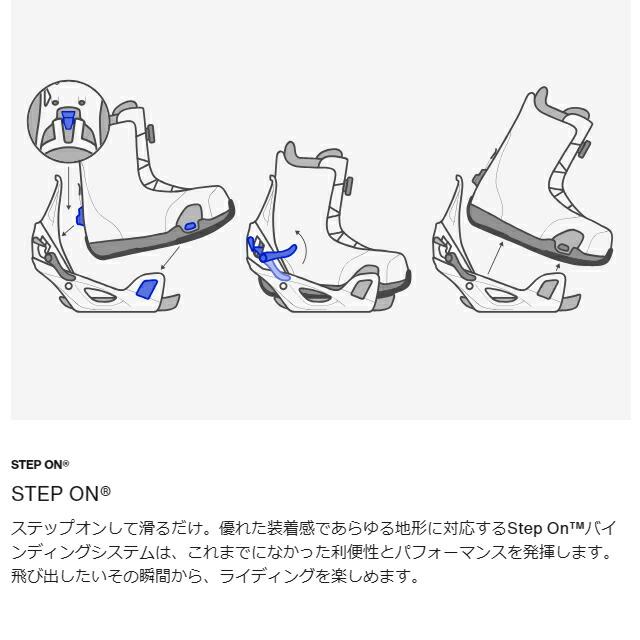 STEP ON®

STEP ON®

ステップオンして滑るだけ。優れた装着感であらゆる地形に対応するStep On™バインディングシステムは、これまでになかった利便性とパフォーマンスを発揮します。飛び出したいその瞬間から、ライディングを楽しめます。