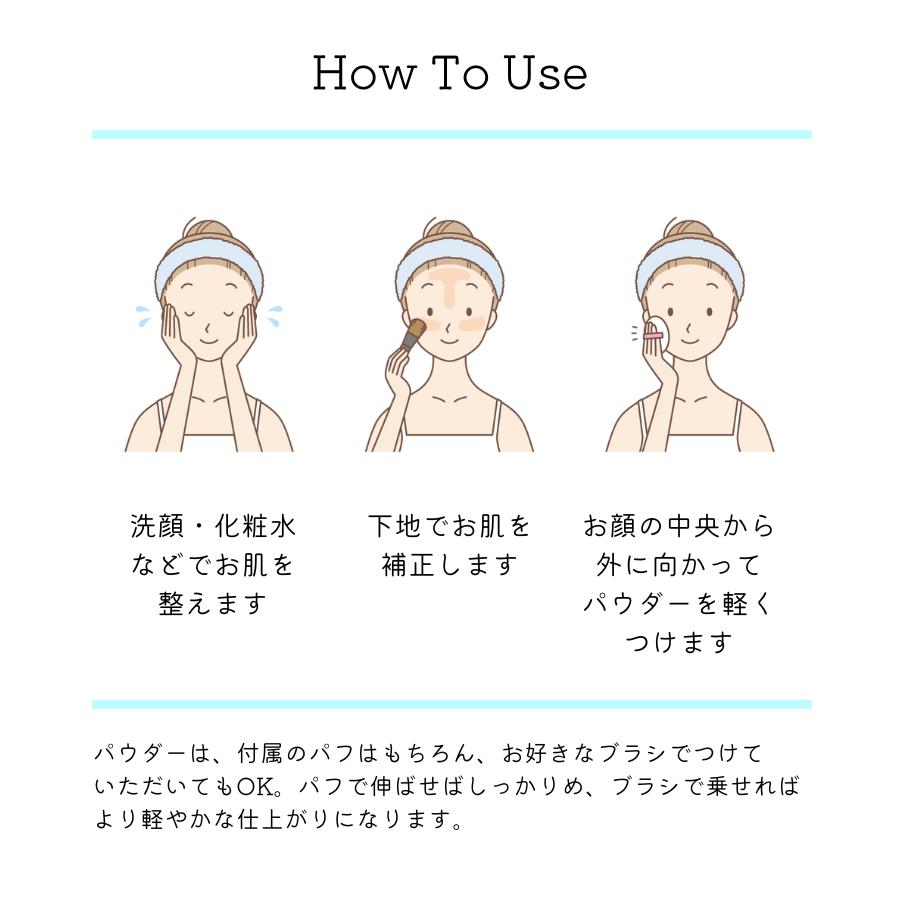 How To Use

洗顔・化粧水などでお肌を整えます

下地でお肌を補正します

お顔の中央から外に向かってパウダーを軽くつけます

パウダーは、付属のパフはもちろん、お好きなブラシでつけていただいてもOK。パフで伸ばせばしっかりめ、ブラシで乗せればより軽やかな仕上がりになります。