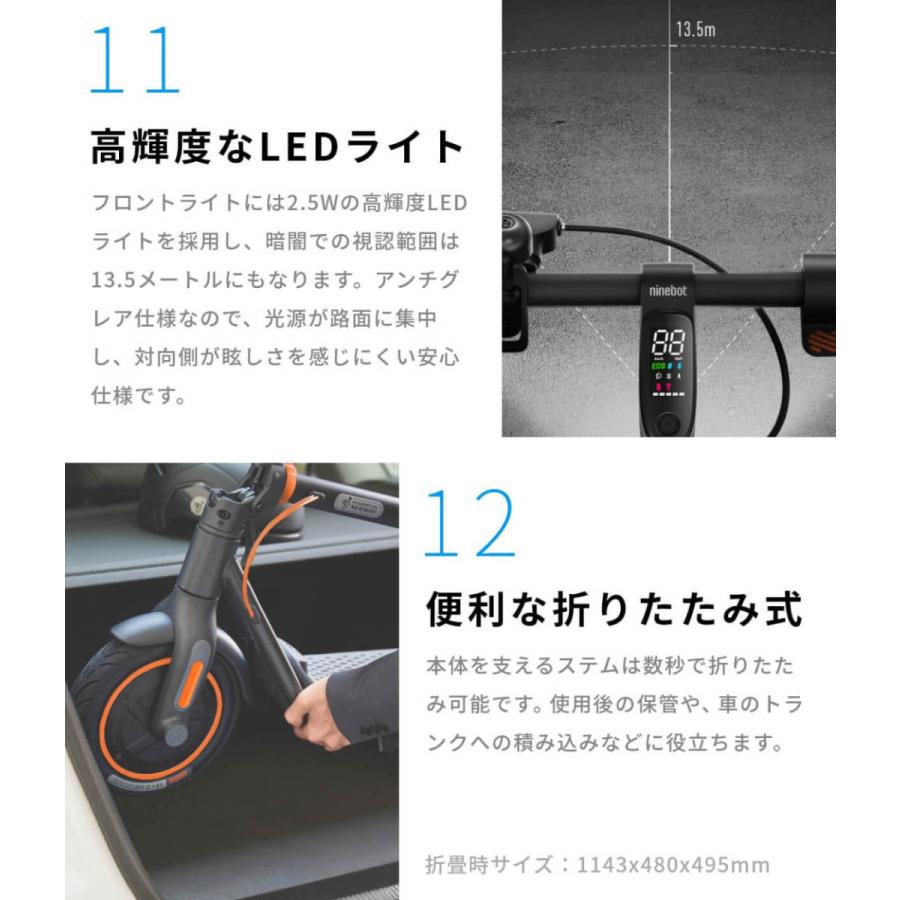 11

高輝度なLEDライト

フロントライトには2.5Wの高輝度LEDライトを採用し、暗闇での視認範囲は13.5メートルにもなります。アンチグレア仕様なので、光源が路面に集中し、対向側が眩しさを感じにくい安心仕様です。

13.5m

ninebot

88

ECO

12

便利な折りたたみ式

本体を支えるステムは数秒で折りたたみ可能です。使用後の保管や、車のトランクへの積み込みなどに役立ちます。

折畳時サイズ：1143x480x495mm