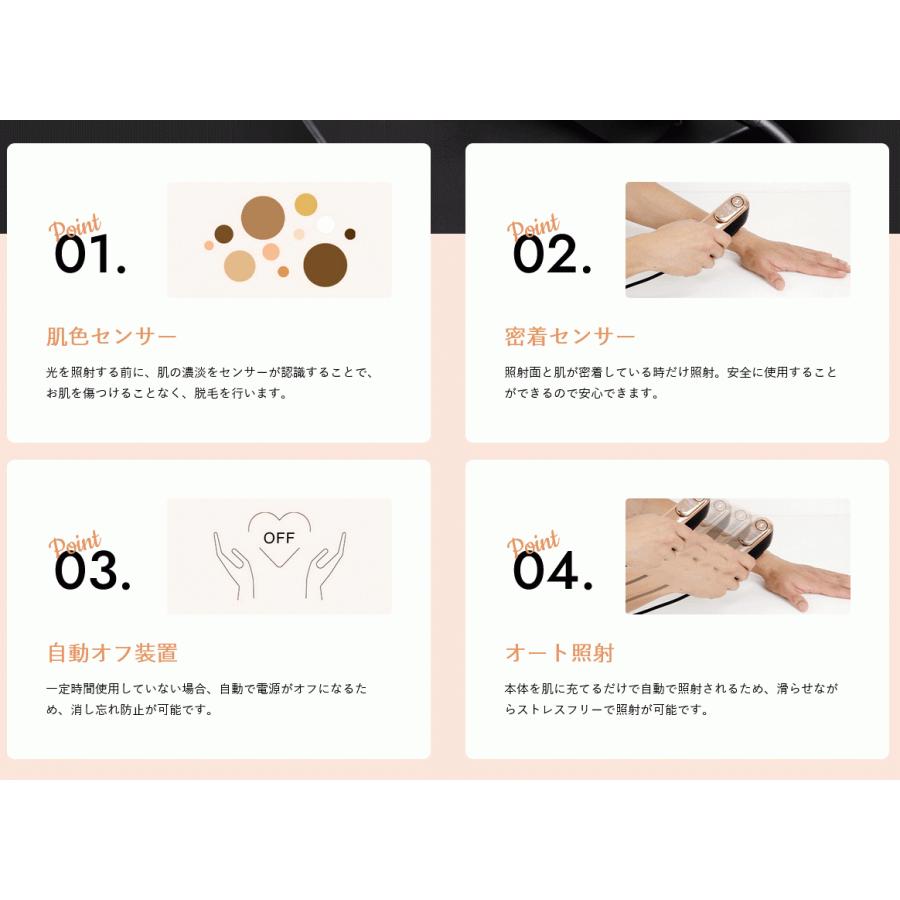 Point
01.

肌色センサー

光を照射する前に、肌の濃淡をセンサーが認識することで、お肌を傷つけることなく、脱毛を行います。

Point
02.

密着センサー

照射面と肌が密着している時だけ照射。安全に使用することができるので安心できます。

Point
03.

OFF

自動オフ装置

一定時間使用していない場合、自動で電源がオフになるため、消し忘れ防止が可能です。

Point
04.

オート照射

本体を肌に充てるだけで自動で照射されるため、滑らせながらストレスフリーで照射が可能です。