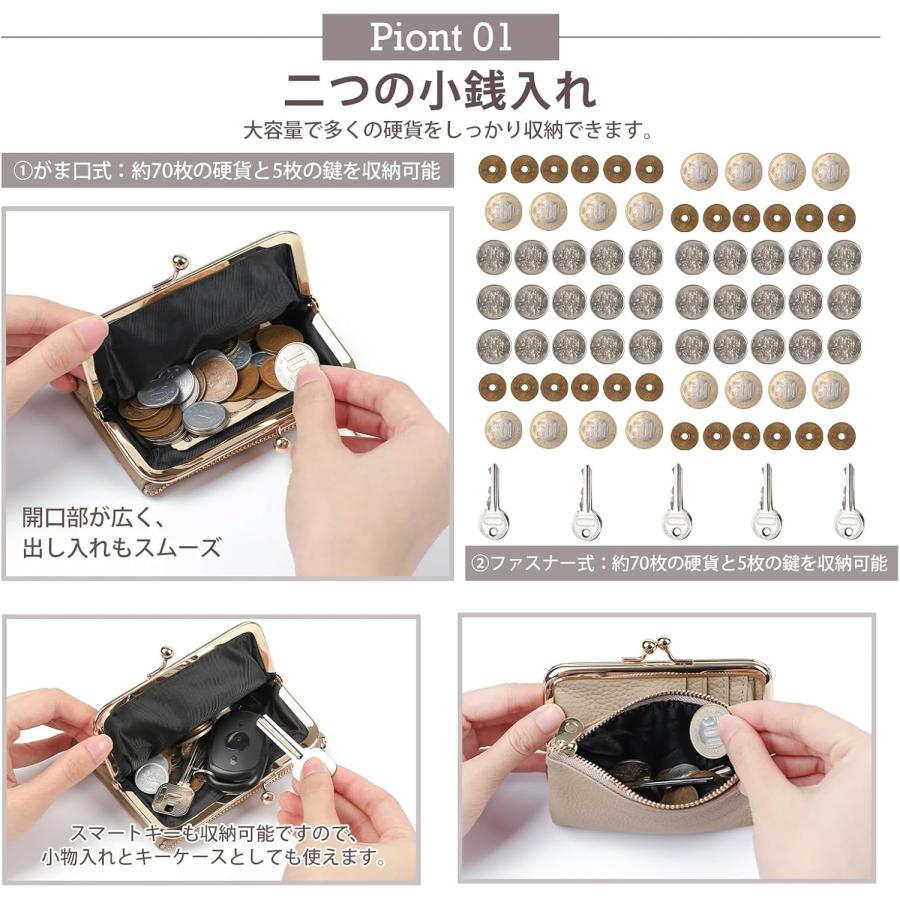 Piont 01

二つの小銭入れ

大容量で多くの硬貨をしっかり収納できます。

①がま口式：約70枚の硬貨と5枚の鍵を収納可能

開口部が広く、
出し入れもスムーズ

②ファスナー式：約70枚の硬貨と5枚の鍵を収納可能

スマートキーも収納可能ですので、
小物入れとキーケースとしても使えます。