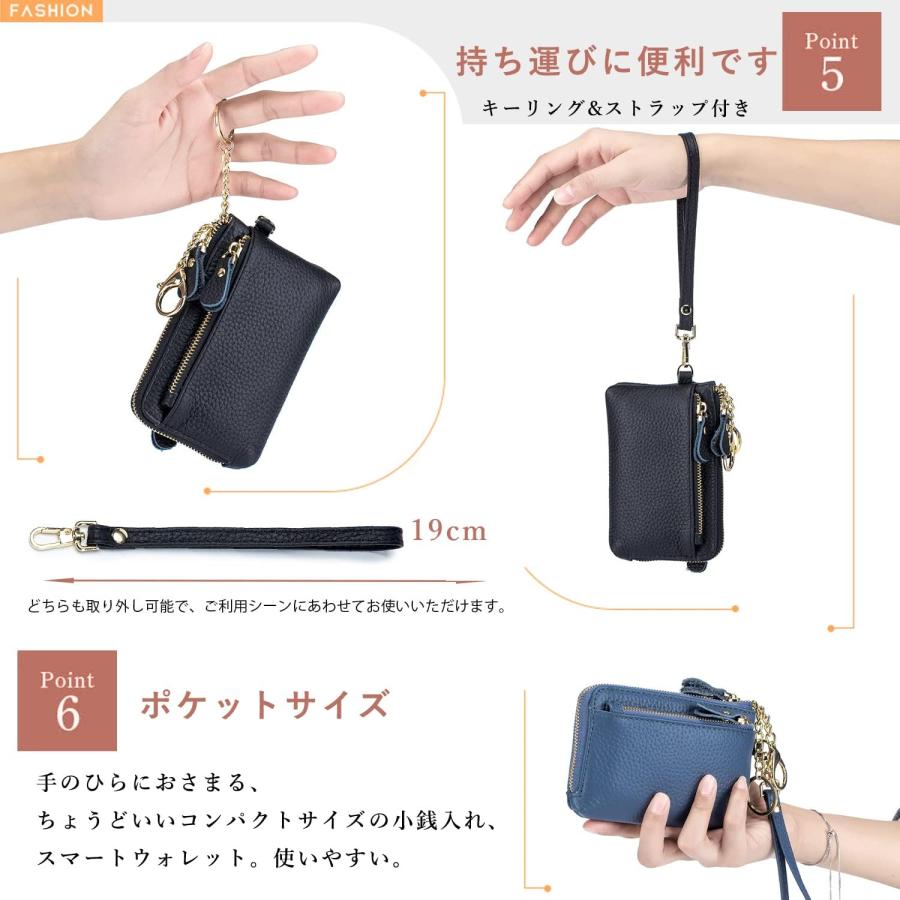 FASHION

持ち運びに便利です

Point
5

キーリング&ストラップ付き

19cm

どちらも取り外し可能で、ご利用シーンにあわせてお使いいただけます。

Point
6

ポケットサイズ

手のひらにおさまる、
ちょうどいいコンパクトサイズの小銭入れ、
スマートウォレット。使いやすい。