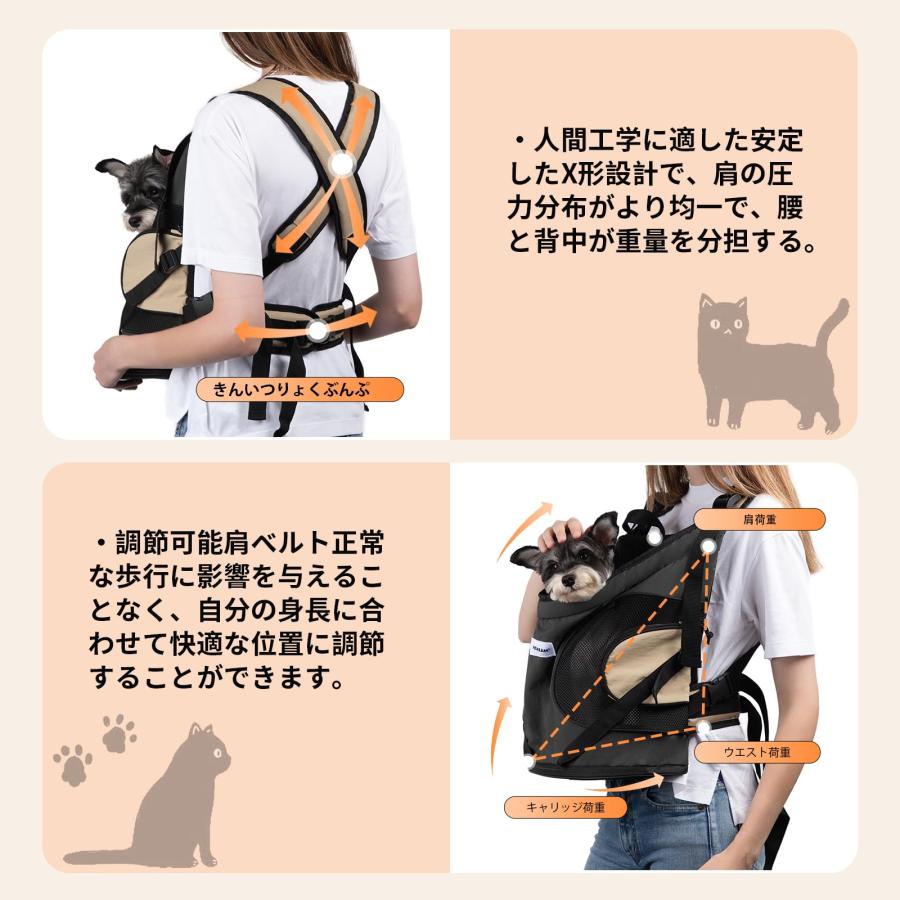 きんいつりょくぶんぷ

・人間工学に適した安定したX形設計で、肩の圧力分布がより均一で、腰と背中が重量を分担する。

・調節可能肩ベルト正常な歩行に影響を与えることなく、自分の身長に合わせて快適な位置に調節することができます。

肩荷重

ウエスト荷重

キャリッジ荷重