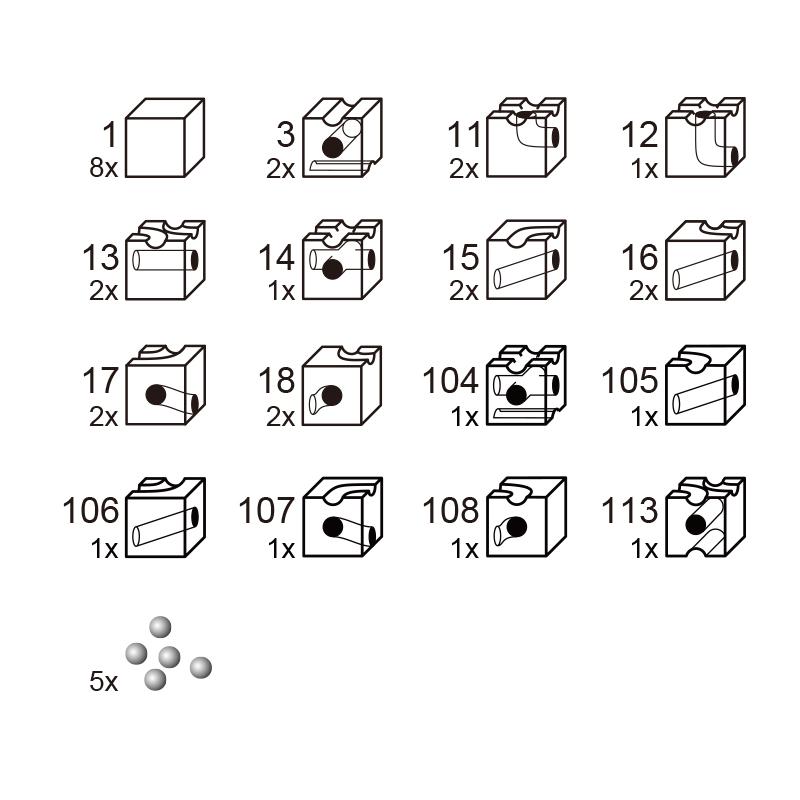 1
8x

3
2x

11
2x

12
1x

13
2x

14
1x

15
2x

16
2x

17
2x

18
2x

104
1x

105
1x

106
1x

107
1x

108
1x

113
1x

5x