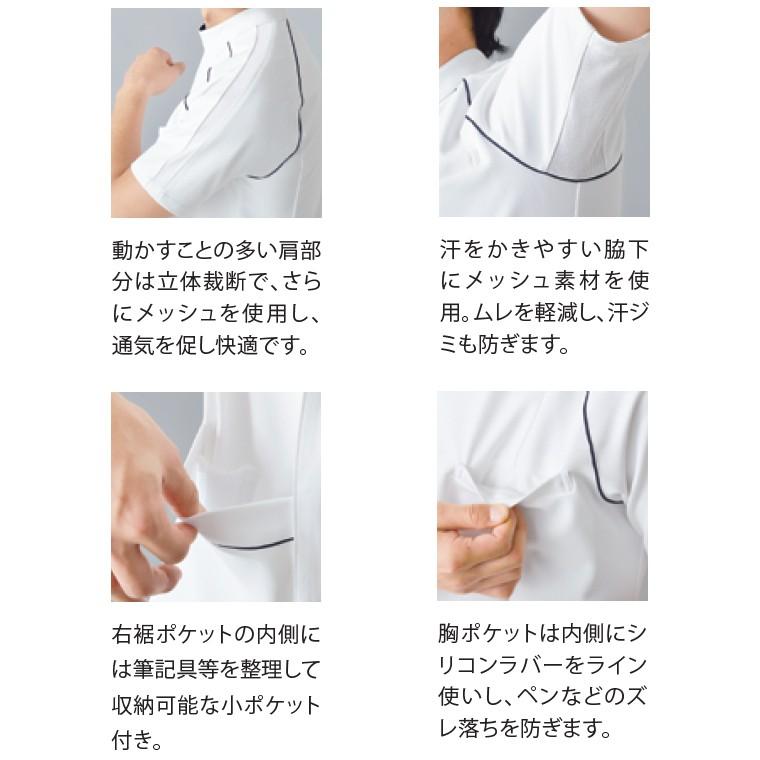 動かすことの多い肩部分は立体裁断で、さらにメッシュを使用し、通気を促し快適です。

汗をかきやすい脇下にメッシュ素材を使用。ムレを軽減し、汗ジミも防ぎます。

右裾ポケットの内側には筆記具等を整理して収納可能な小ポケット付き。

胸ポケットは内側にシリコンラバーをライン使いし、ペンなどのズレ落ちを防ぎます。