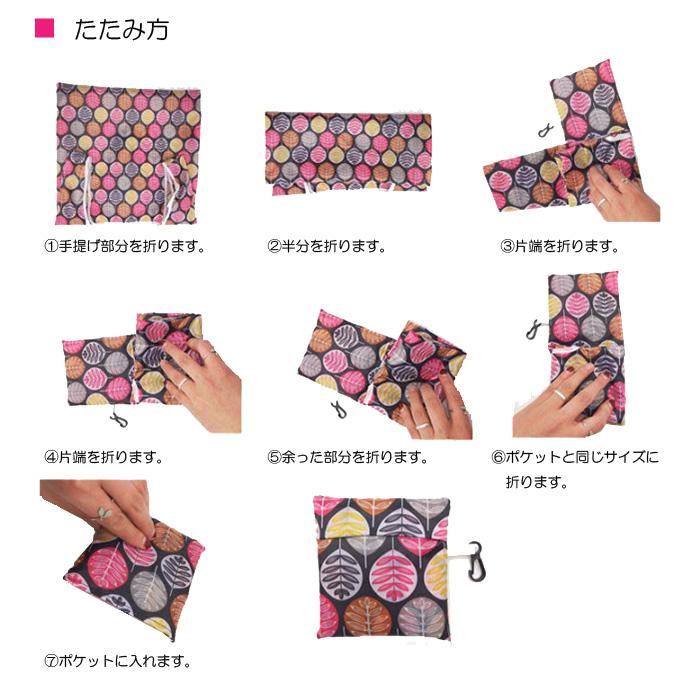 ■ たたみ方

①手提げ部分を折ります。

②半分を折ります。

③片端を折ります。

④片端を折ります。

⑤余った部分を折ります。

⑥ポケットと同じサイズに折ります。

⑦ポケットに入れます。