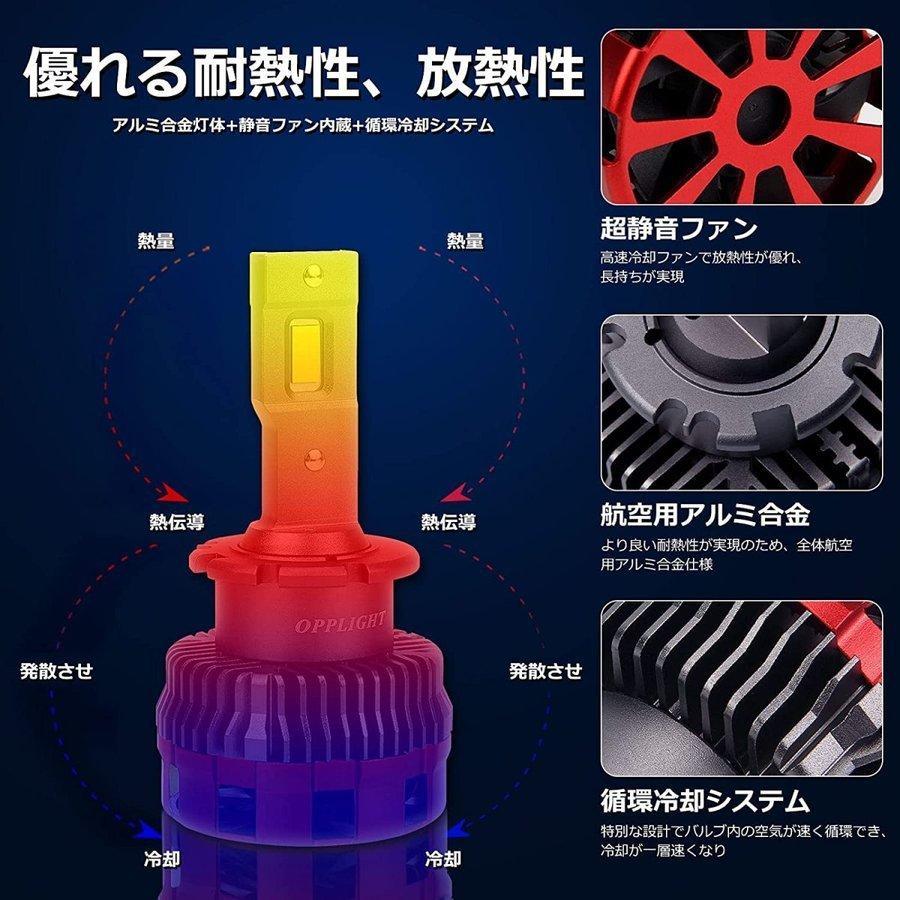 優れる耐熱性、放熱性

アルミ合金灯体+静音ファン内蔵+循環冷却システム

熱量

熱量

熱伝導

熱伝導

OPPLIGHT

発散させ

発散させ

冷却

冷却

超静音ファン

高速冷却ファンで放熱性が優れ、長持ちが実現

航空用アルミ合金

より良い耐熱性が実現のため、全体航空用アルミ合金仕様

循環冷却システム

特別な設計でバルブ内の空気が速く循環でき、冷却が一層速くなり