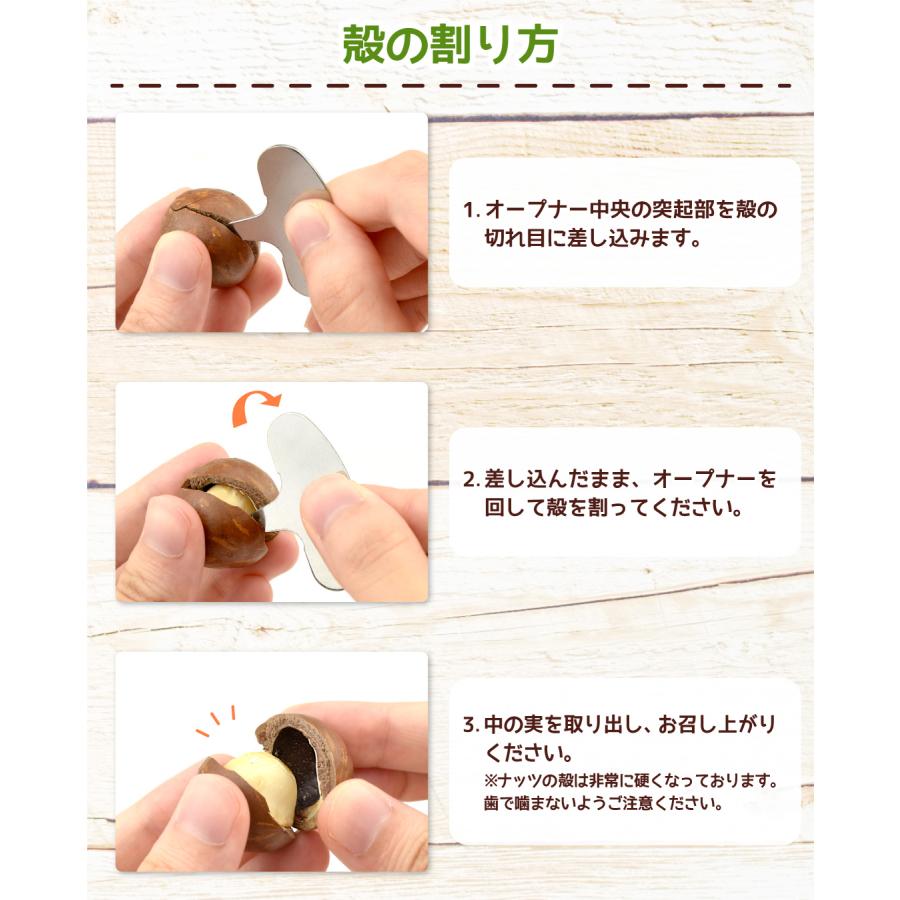 殻の割り方

1. オープナー中央の突起部を殻の切れ目に差し込みます。

2. 差し込んだまま、オープナーを回して殻を割ってください。

3. 中の実を取り出し、お召し上がりください。
※ナッツの殻は非常に硬くなっております。歯で噛まないようご注意ください。