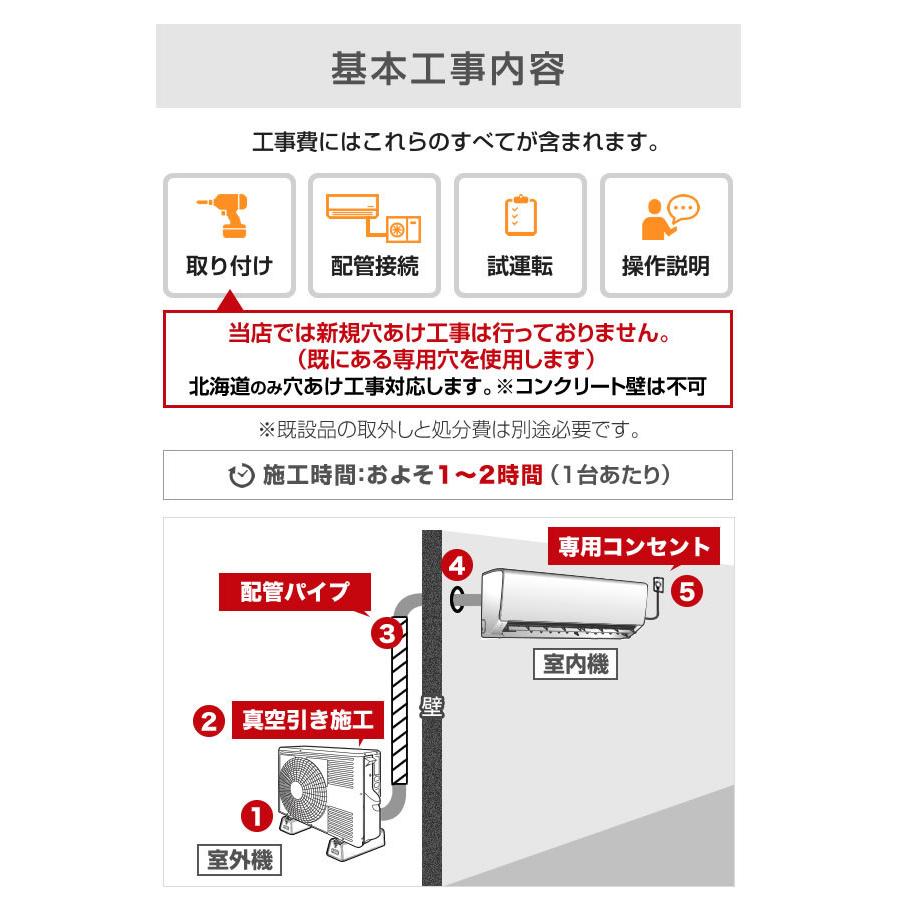 基本工事内容

工事費にはこれらのすべてが含まれます。

取り付け

配管接続

試運転

操作説明

当店では新規穴あけ工事は行っておりません。
（既にある専用穴を使用します）
北海道のみ穴あけ工事対応します。※コンクリート壁は不可

※既設品の取外しと処分費は別途必要です。

施工時間:およそ1～2時間（1台あたり）

専用コンセント

4

5

配管パイプ

3

室内機

壁

2 真空引き施工

1

室外機