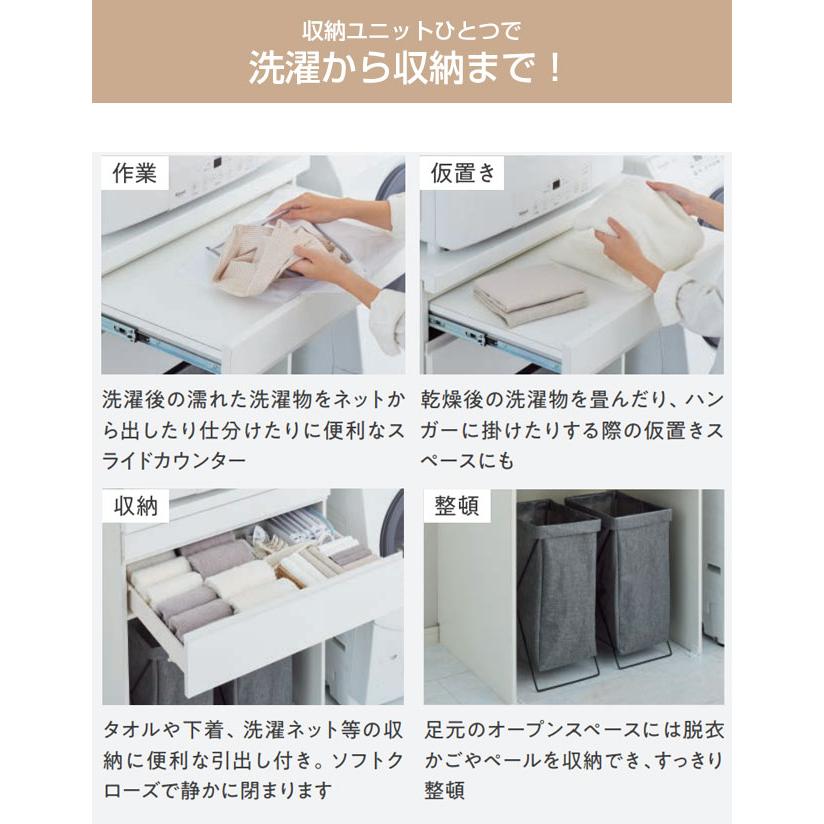 収納ユニットひとつで
洗濯から収納まで！

作業

洗濯後の濡れた洗濯物をネットから出したり仕分けたりに便利なスライドカウンター

仮置き

乾燥後の洗濯物を畳んだり、ハンガーに掛けたりする際の仮置きスペースにも

収納

タオルや下着、洗濯ネット等の収納に便利な引出し付き。ソフトクローズで静かに閉まります

整頓

足元のオープンスペースには脱衣かごやペールを収納でき、すっきり整頓