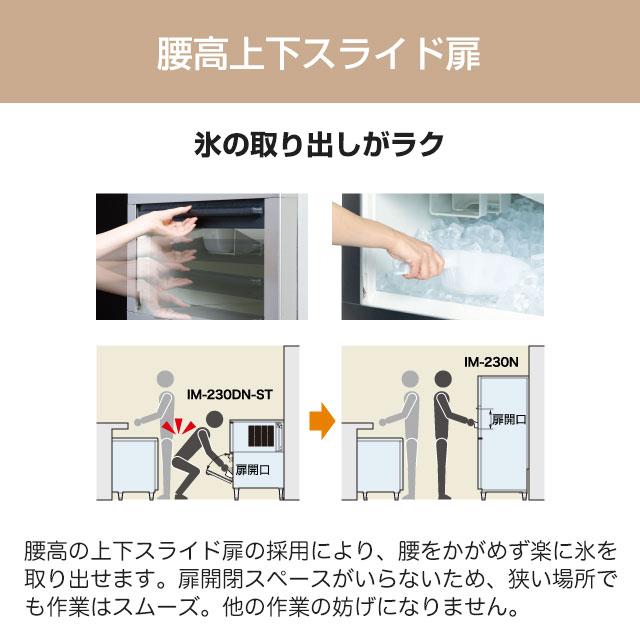 腰高上下スライド扉

氷の取り出しがラク

IM-230DN-ST

扉開口

IM-230N

扉開口

腰高の上下スライド扉の採用により、腰をかがめず楽に氷を取り出せます。扉開閉スペースがいらないため、狭い場所でも作業はスムーズ。他の作業の妨げになりません。