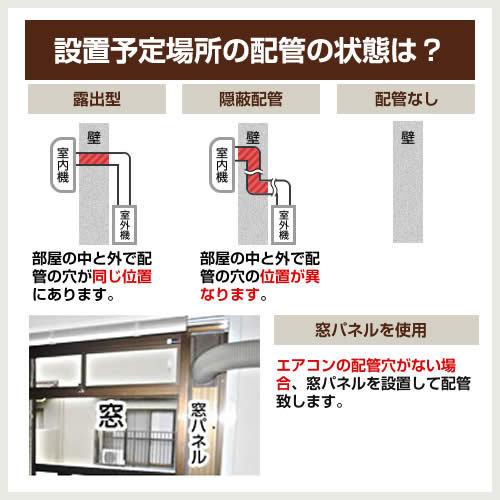 設置予定場所の配管の状態は？

露出型

壁
室内機
室外機

部屋の中と外で配管の穴が同じ位置にあります。

隠蔽配管

壁
室内機
室外機

部屋の中と外で配管の穴の位置が異なります。

配管なし

壁

窓
窓パネル

窓パネルを使用

エアコンの配管穴がない場合、窓パネルを設置して配管致します。