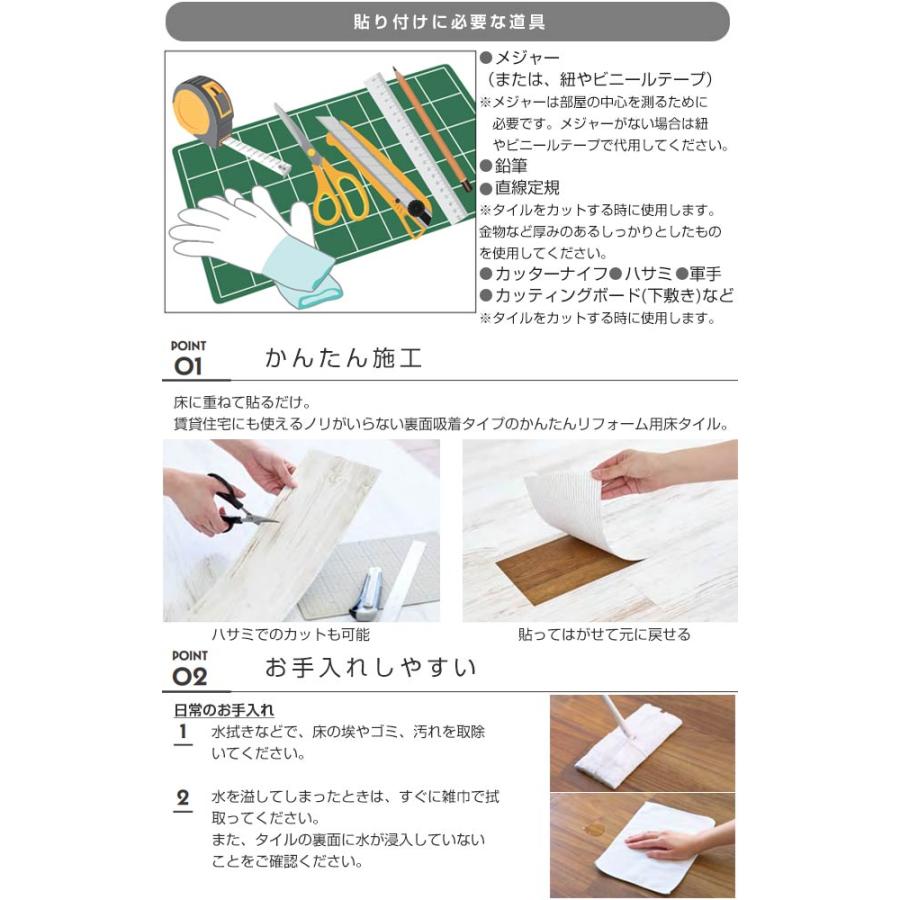 貼り付けに必要な道具

●メジャー
（または、紐やビニールテープ）
※メジャーは部屋の中心を測るために必要です。メジャーがない場合は紐やビニールテープで代用してください。
●鉛筆
●直線定規
※タイルをカットする時に使用します。金物など厚みのあるしっかりとしたものを使用してください。
●カッターナイフ●ハサミ●軍手
●カッティングボード(下敷き)など
※タイルをカットする時に使用します。

POINT
01 かんたん施工

床に重ねて貼るだけ。
賃貸住宅にも使えるノリがいらない裏面吸着タイプのかんたんリフォーム用床タイル。

ハサミでのカットも可能

貼ってはがせて元に戻せる

POINT
02 お手入れしやすい

日常のお手入れ
1 水拭きなどで、床の埃やゴミ、汚れを取除いてください。

2 水を溢してしまったときは、すぐに雑巾で拭取ってください。
また、タイルの裏面に水が浸入していないことをご確認ください。