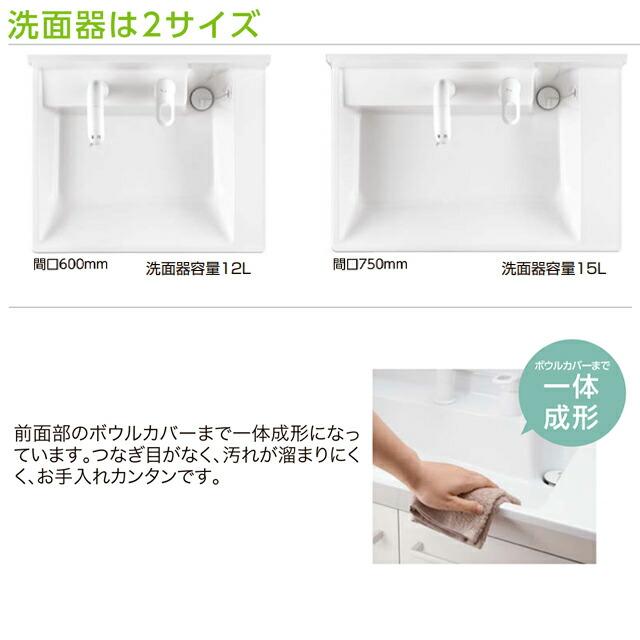 洗面器は2サイズ

間口600mm
洗面器容量12L

間口750mm
洗面器容量15L

前面部のボウルカバーまで一体成形になっています。つなぎ目がなく、汚れが溜まりにくく、お手入れカンタンです。

ボウルカバーまで
一体成形