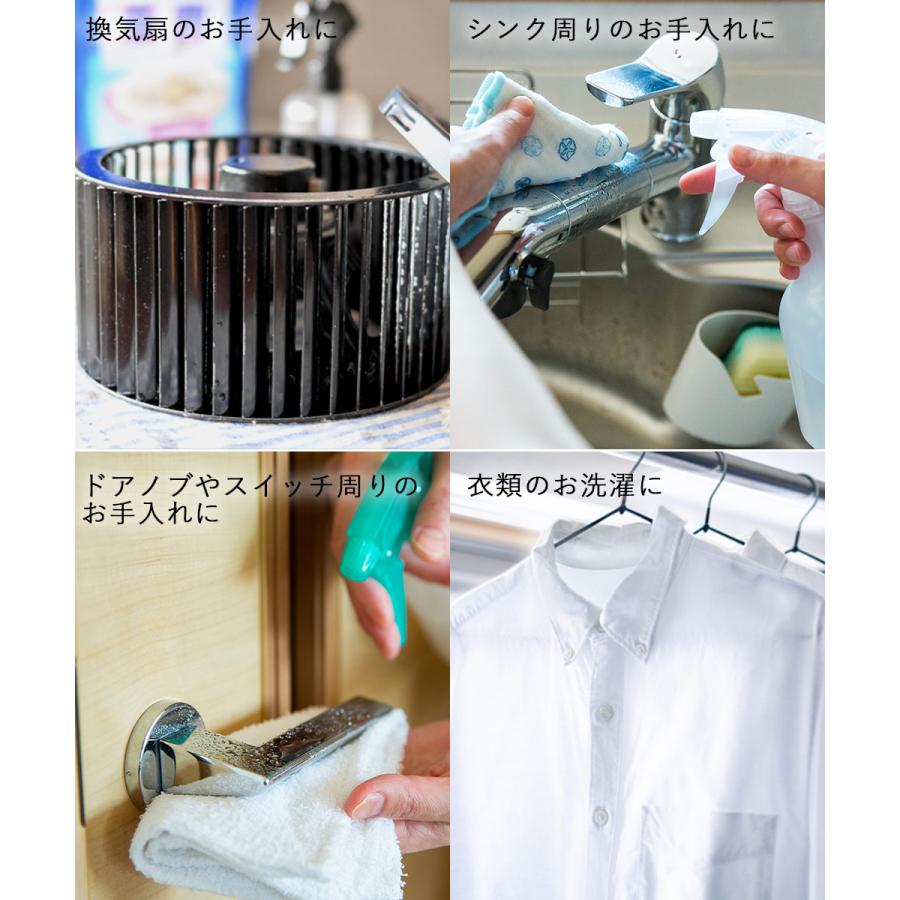 換気扇のお手入れに

シンク周りのお手入れに

ドアノブやスイッチ周りのお手入れに

衣類のお洗濯に