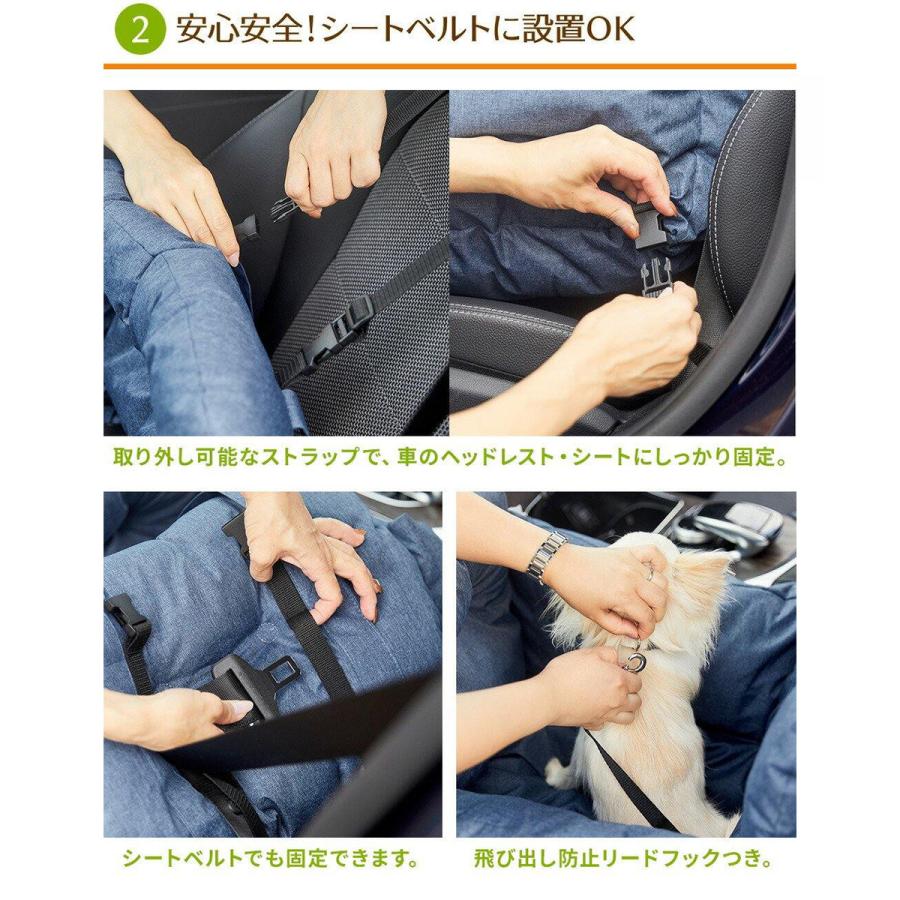 2 安心安全！シートベルトに設置OK

取り外し可能なストラップで、車のヘッドレスト・シートにしっかり固定。

シートベルトでも固定できます。

飛び出し防止リードフックつき。