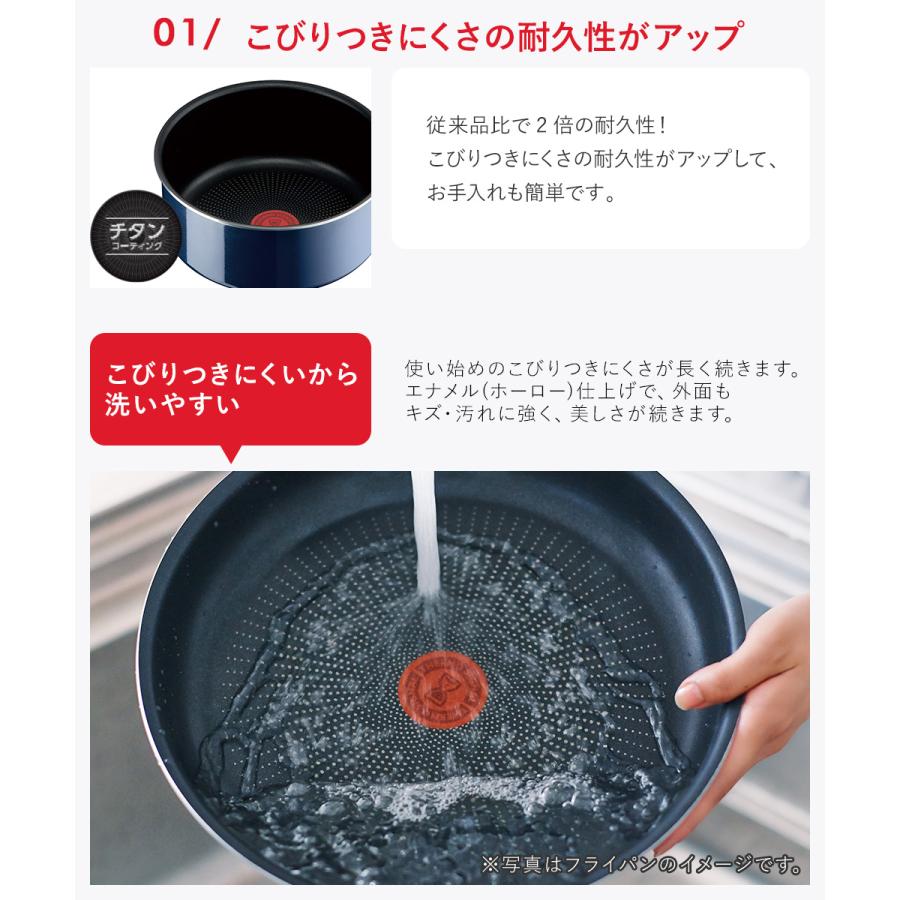 01/ こびりつきにくさの耐久性がアップ

チタン
コーティング

従来品比で2倍の耐久性!
こびりつきにくさの耐久性がアップして、
お手入れも簡単です。

こびりつきにくいから
洗いやすい

使い始めのこびりつきにくさが長く続きます。
エナメル(ホーロー)仕上げで、外面も
キズ・汚れに強く、美しさが続きます。

※写真はフライパンのイメージです。