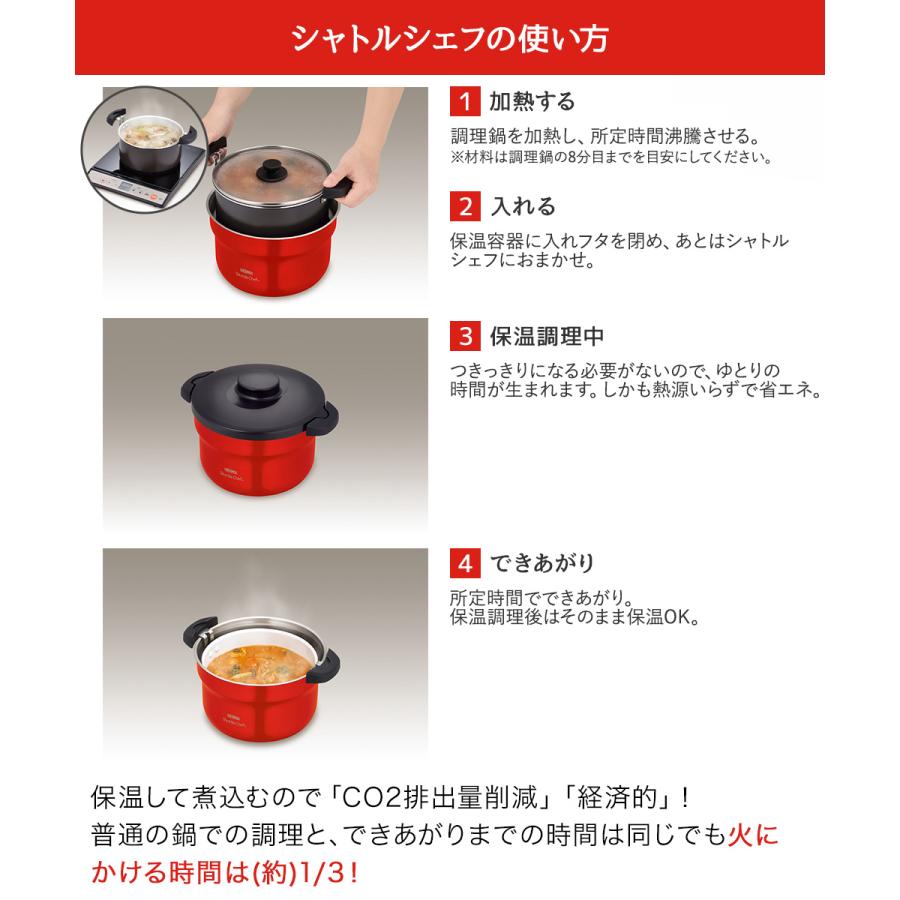 シャトルシェフの使い方

1 加熱する
調理鍋を加熱し、所定時間沸騰させる。
※材料は調理鍋の8分目までを目安にしてください。

2 入れる
保温容器に入れフタを閉め、あとはシャトルシェフにおまかせ。

3 保温調理中
つきっきりになる必要がないので、ゆとりの時間が生まれます。しかも熱源いらずで省エネ。

4 できあがり
所定時間でできあがり。
保温調理後はそのまま保温OK。

保温して煮込むので「CO2排出量削減」「経済的」！
普通の鍋での調理と、できあがりまでの時間は同じでも火にかける時間は(約)1/3！