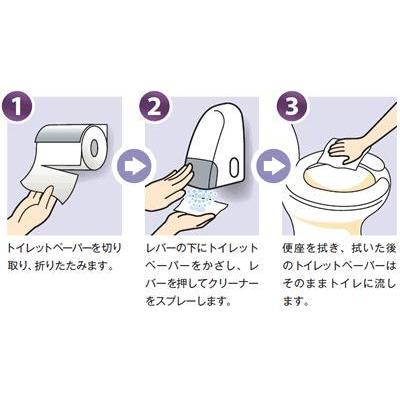 1

トイレットペーパーを切り取り、折りたたみます。

2

レバーの下にトイレットペーパーをかざし、レバーを押してクリーナーをスプレーします。

3

便座を拭き、拭いた後のトイレットペーパーはそのままトイレに流します。