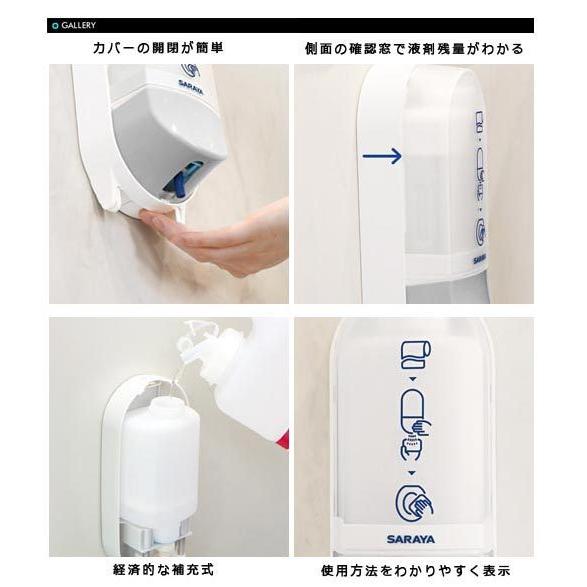 GALLERY

カバーの開閉が簡単

SARAYA

側面の確認窓で液剤残量がわかる

SARAYA

経済的な補充式

SARAYA

使用方法をわかりやすく表示