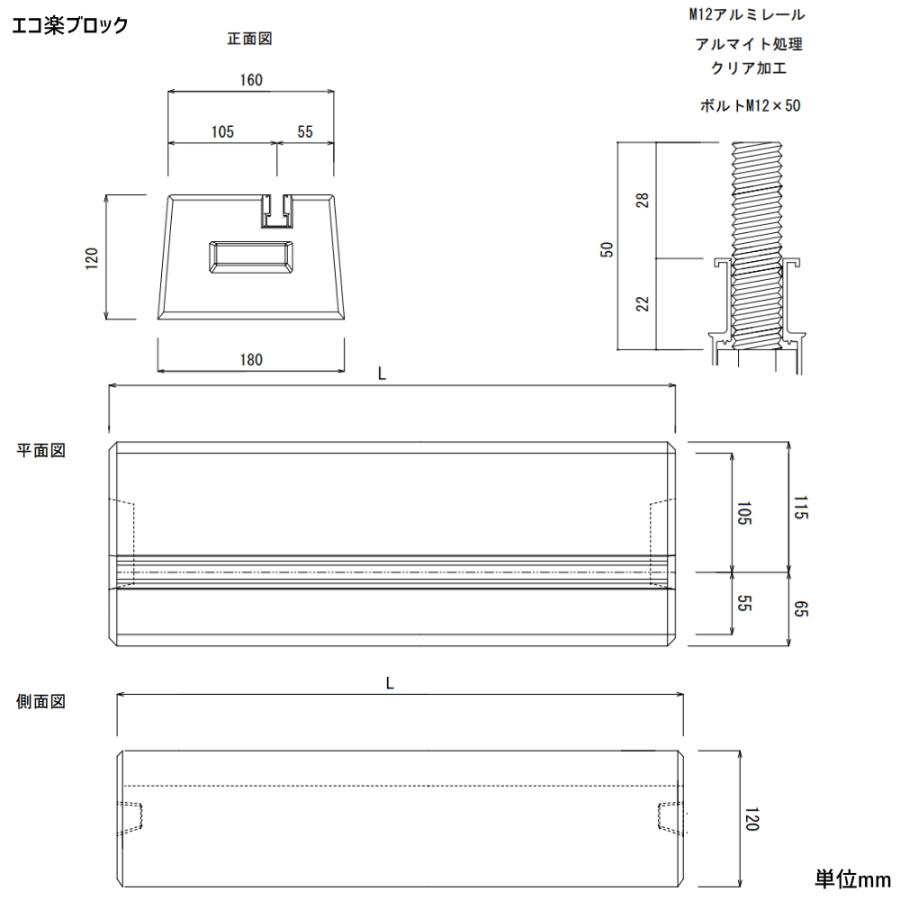 エコ楽ブロック

正面図

160

105

55

120

180

M12アルミレール

アルマイト処理

クリア加工

ボルトM12×50

50

28

22

L

平面図

105

55

115

65

L

側面図

120

単位mm