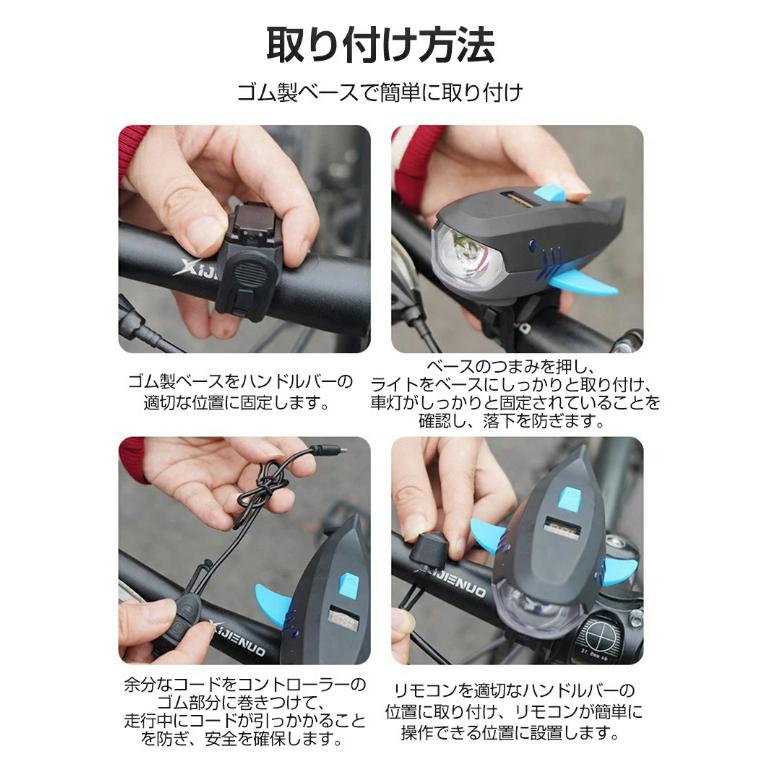 取り付け方法

ゴム製ベースで簡単に取り付け

XIJI

ゴム製ベースをハンドルバーの適切な位置に固定します。

ベースのつまみを押し、ライトをベースにしっかりと取り付け、車灯がしっかりと固定されていることを確認し、落下を防ぎます。

XIJIENUO

余分なコードをコントローラーのゴム部分に巻きつけて、走行中にコードが引っかかることを防ぎ、安全を確保します。

XIJIENUO

リモコンを適切なハンドルバーの位置に取り付け、リモコンが簡単に操作できる位置に設置します。