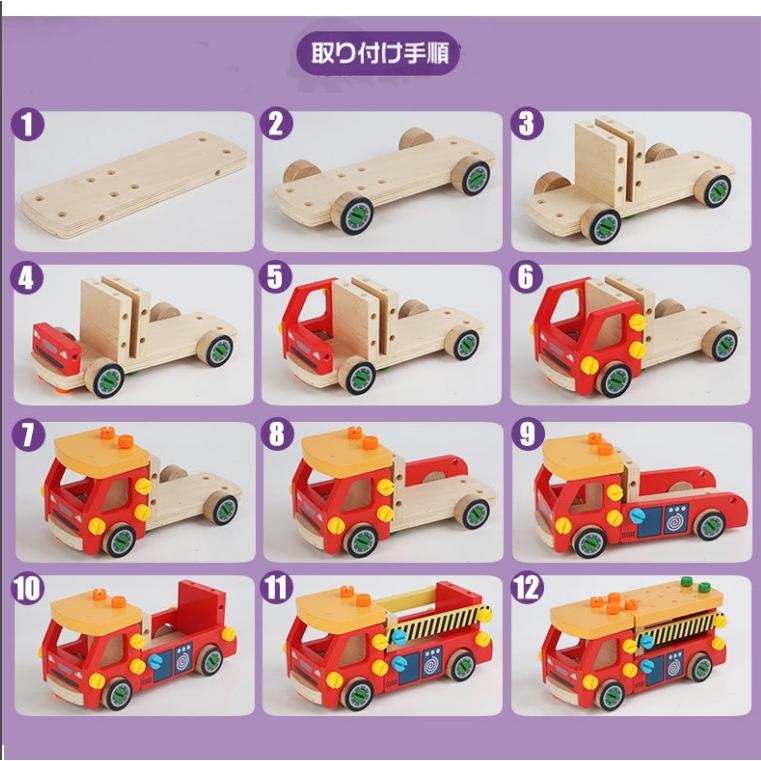 取り付け手順

1

2

3

4

5

6

7

8

9

10

11

12