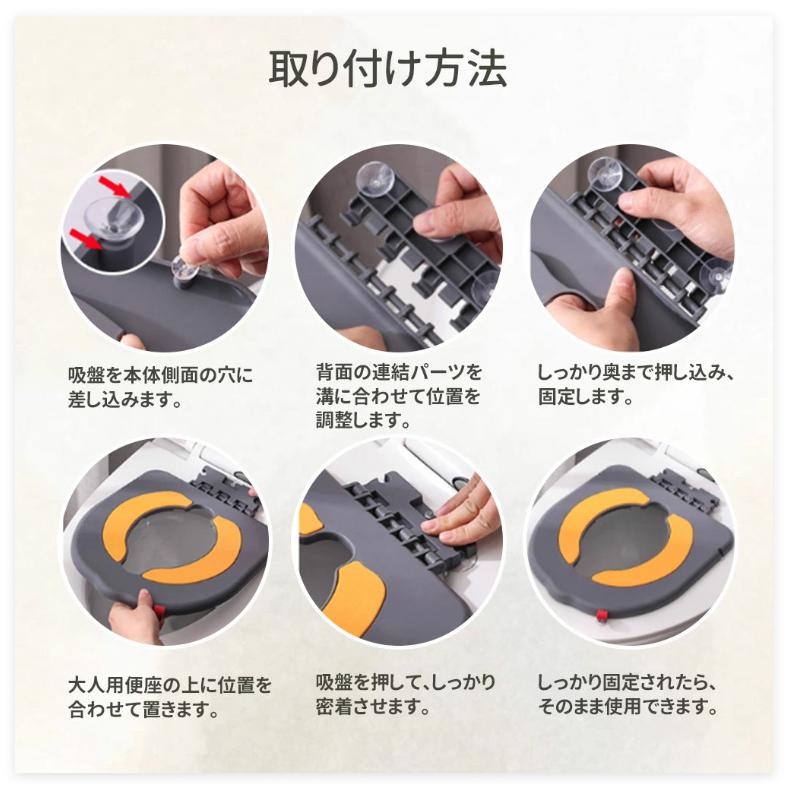 取り付け方法

吸盤を本体側面の穴に差し込みます。

背面の連結パーツを溝に合わせて位置を調整します。

しっかり奥まで押し込み、固定します。

大人用便座の上に位置を合わせて置きます。

吸盤を押して、しっかり密着させます。

しっかり固定されたら、そのまま使用できます。