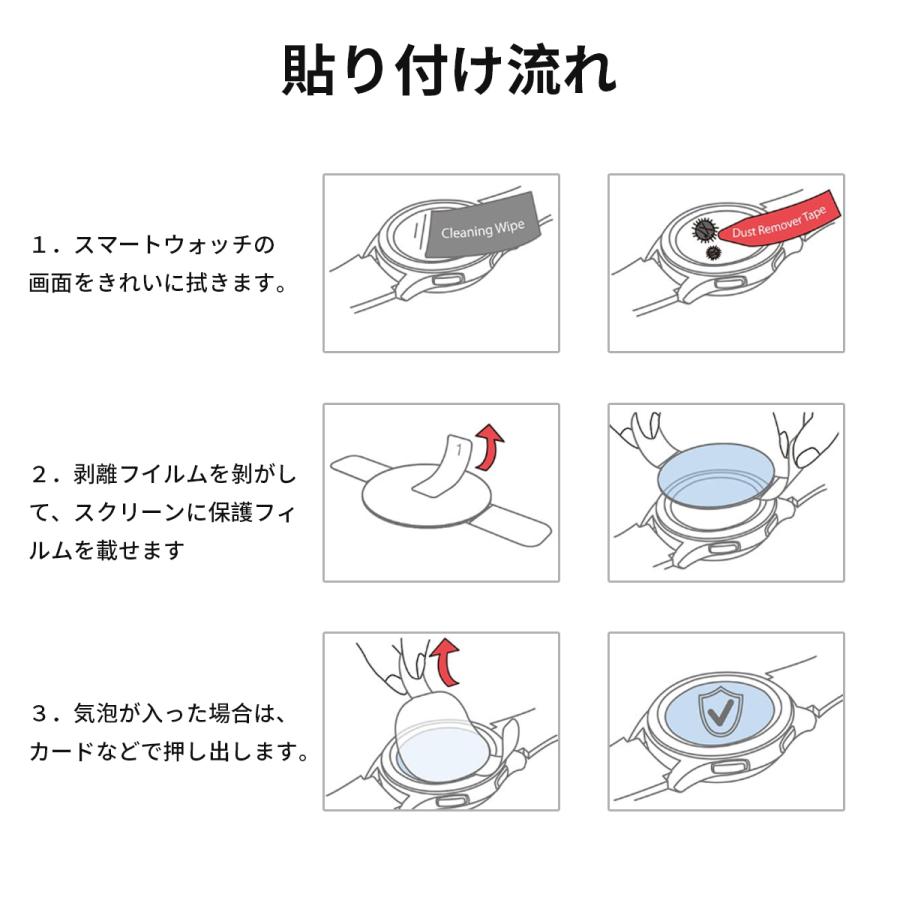 貼り付け流れ

１．スマートウォッチの画面をきれいに拭きます。

Cleaning Wipe

Dust Remover Tape

２．剥離フイルムを剥がして、スクリーンに保護フィルムを載せます

1

３．気泡が入った場合は、カードなどで押し出します。