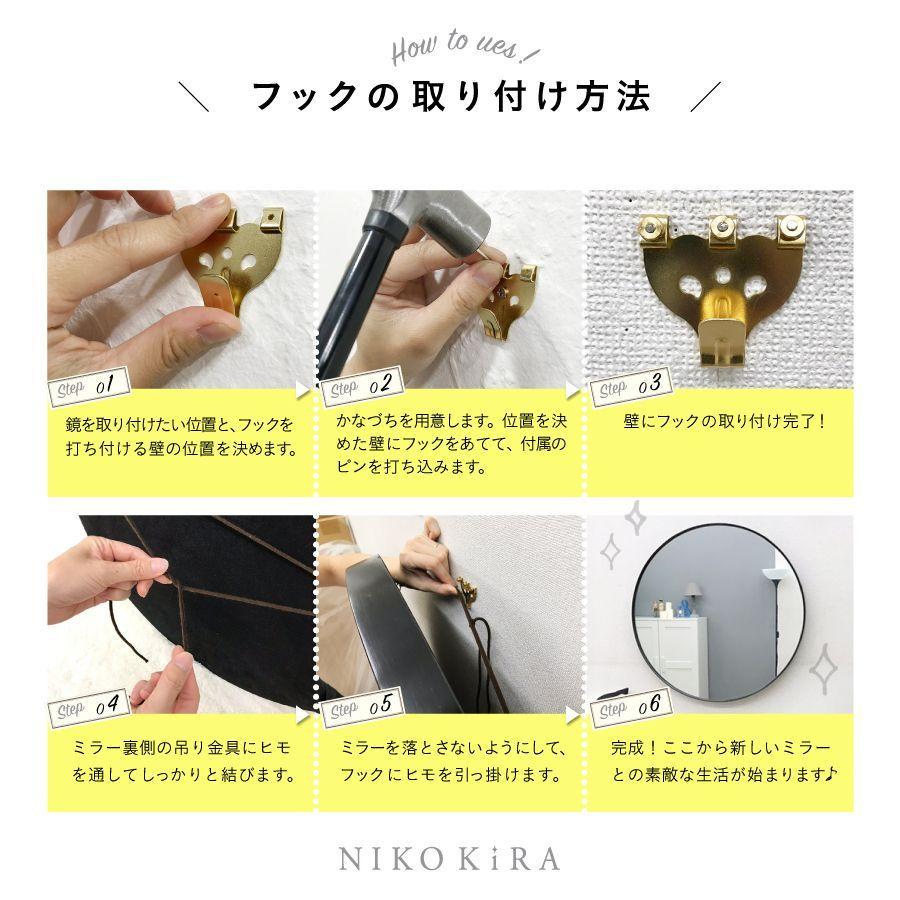 How to ues!

＼ フックの取り付け方法 ／

Step 01
鏡を取り付けたい位置と、フックを打ち付ける壁の位置を決めます。

Step 02
かなづちを用意します。位置を決めた壁にフックをあてて、付属のピンを打ち込みます。

Step 03
壁にフックの取り付け完了！

Step 04
ミラー裏側の吊り金具にヒモを通してしっかりと結びます。

Step 05
ミラーを落とさないようにして、フックにヒモを引っ掛けます。

Step 06
完成！ここから新しいミラーとの素敵な生活が始まります♪

NIKO KiRA