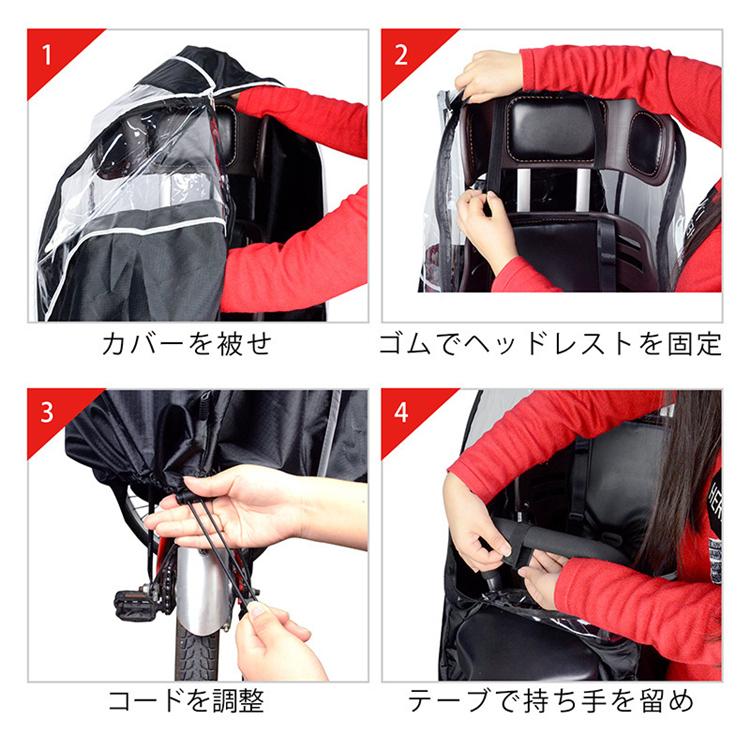 1

カバーを被せ

2

ゴムでヘッドレストを固定

3

コードを調整

4

テープで持ち手を留め