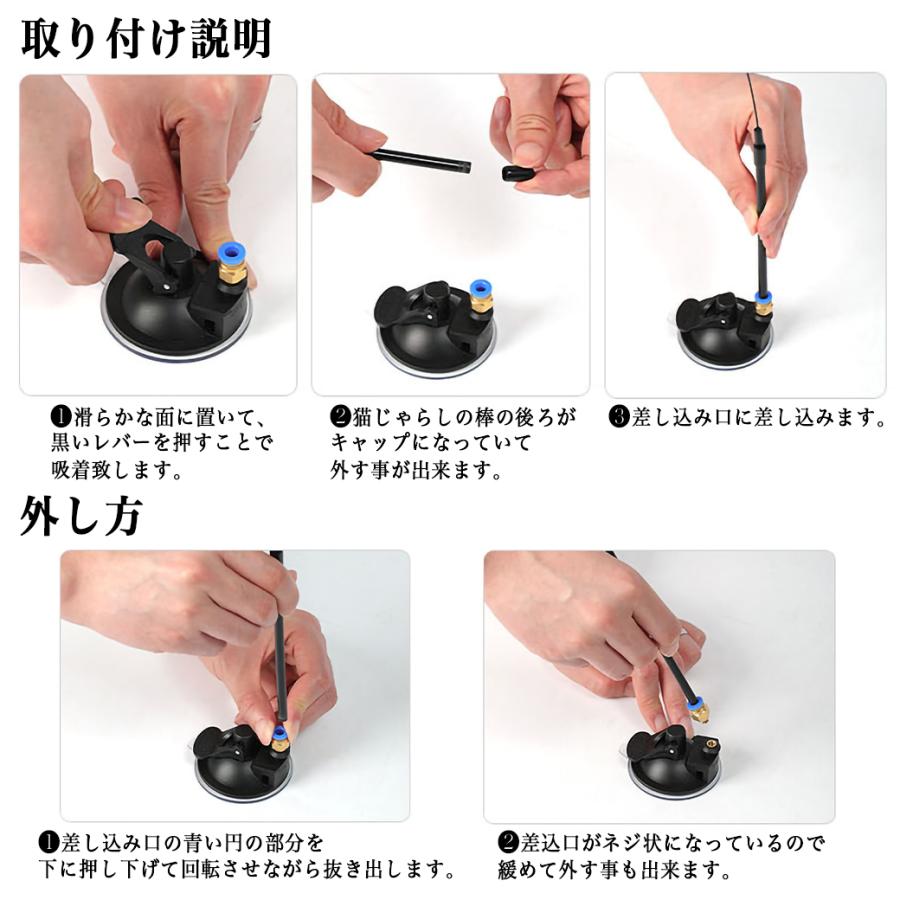 取り付け説明

❶滑らかな面に置いて、黒いレバーを押すことで吸着致します。

❷猫じゃらしの棒の後ろがキャップになっていて外す事が出来ます。

❸差し込み口に差し込みます。

外し方

❶差し込み口の青い円の部分を下に押し下げて回転させながら抜き出します。

❷差込口がネジ状になっているので緩めて外す事も出来ます。