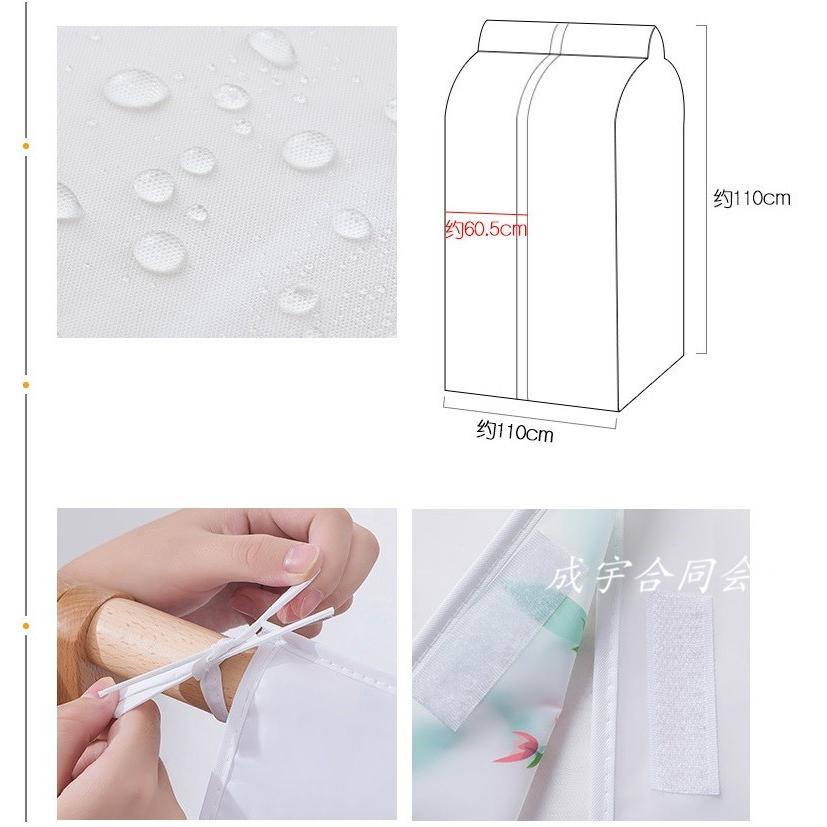 约110cm

约60.5cm

约110cm

成宇合同会