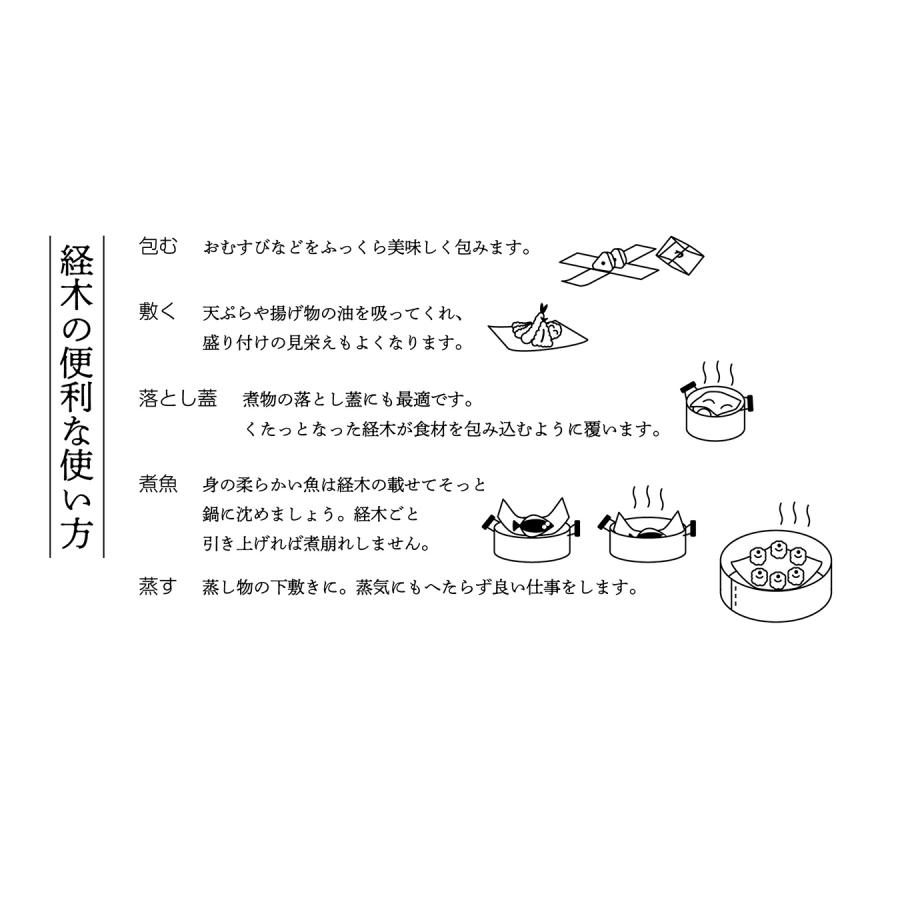 経木の便利な使い方

包む　おむすびなどをふっくら美味しく包みます。

敷く　天ぷらや揚げ物の油を吸ってくれ、盛り付けの見栄えもよくなります。

落とし蓋　煮物の落とし蓋にも最適です。くたっとなった経木が食材を包み込むように覆います。

煮魚　身の柔らかい魚は経木の載せてそっと鍋に沈めましょう。経木ごと引き上げれば煮崩れしません。

蒸す　蒸し物の下敷きに。蒸気にもへたらず良い仕事をします。