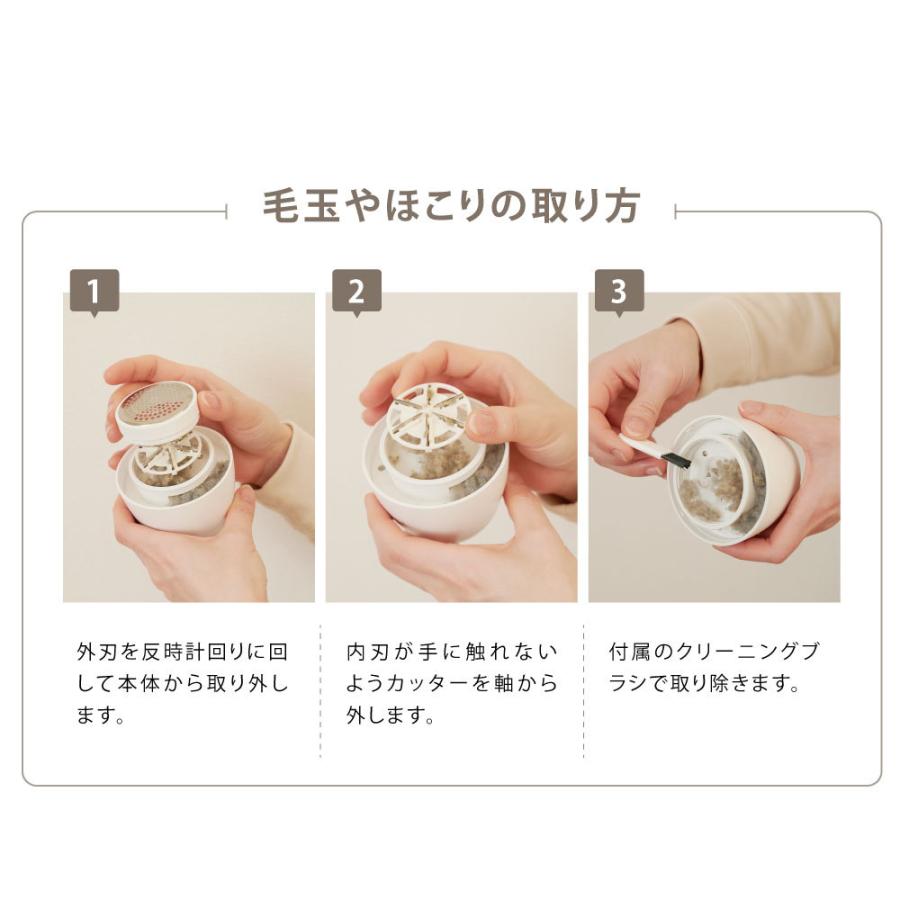 毛玉やほこりの取り方

1

外刃を反時計回りに回して本体から取り外します。

2

内刃が手に触れないようカッターを軸から外します。

3

付属のクリーニングブラシで取り除きます。