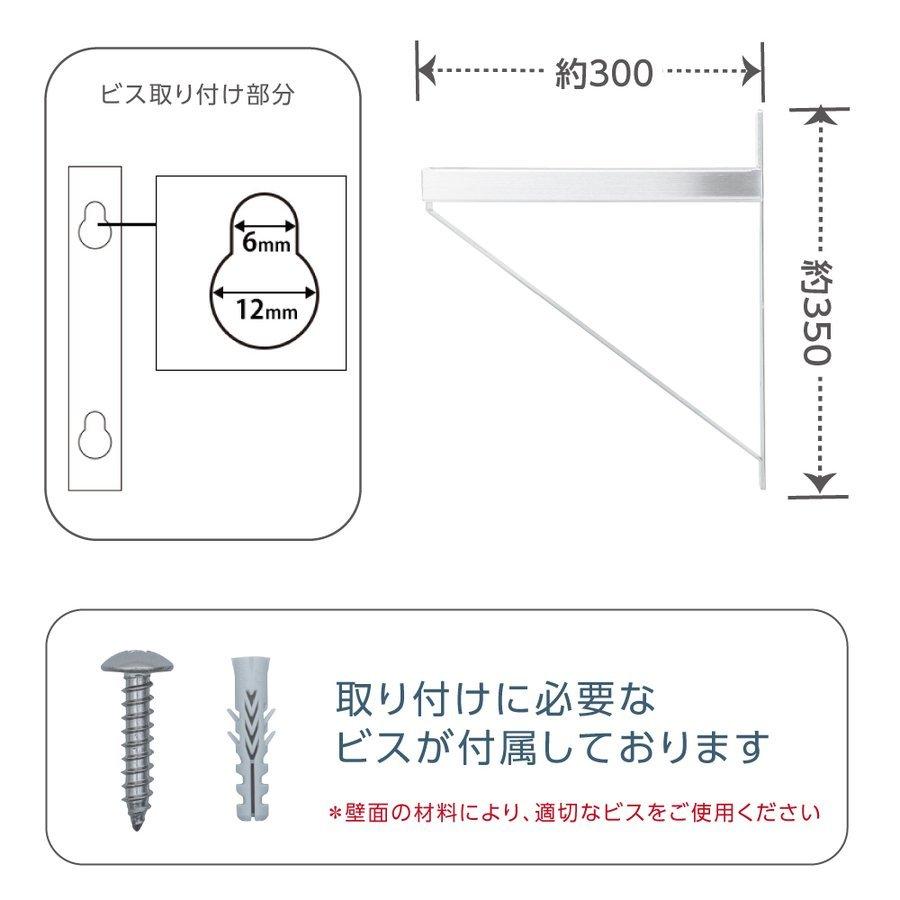 ビス取り付け部分

6mm

12mm

約300

約350

取り付けに必要な
ビスが付属しております

＊壁面の材料により、適切なビスをご使用ください