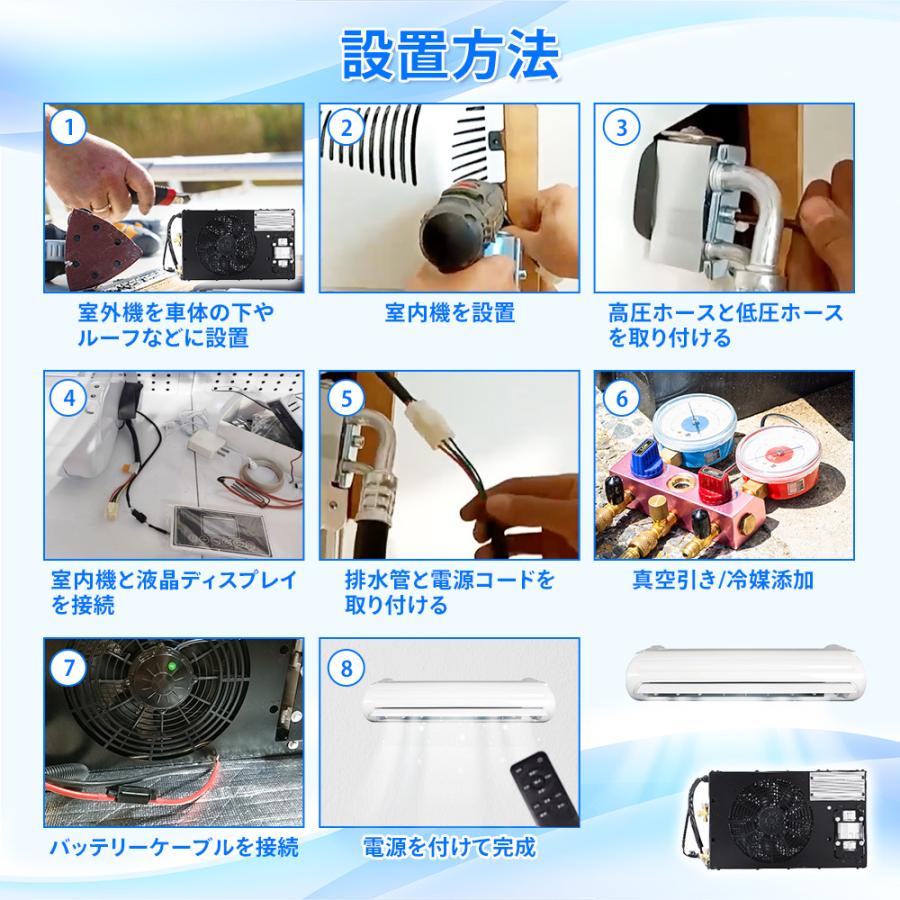 設置方法

1

室外機を車体の下やルーフなどに設置

2

室内機を設置

3

高圧ホースと低圧ホースを取り付ける

4

室内機と液晶ディスプレイを接続

5

排水管と電源コードを取り付ける

6

真空引き/冷媒添加

7

バッテリーケーブルを接続

8

電源を付けて完成