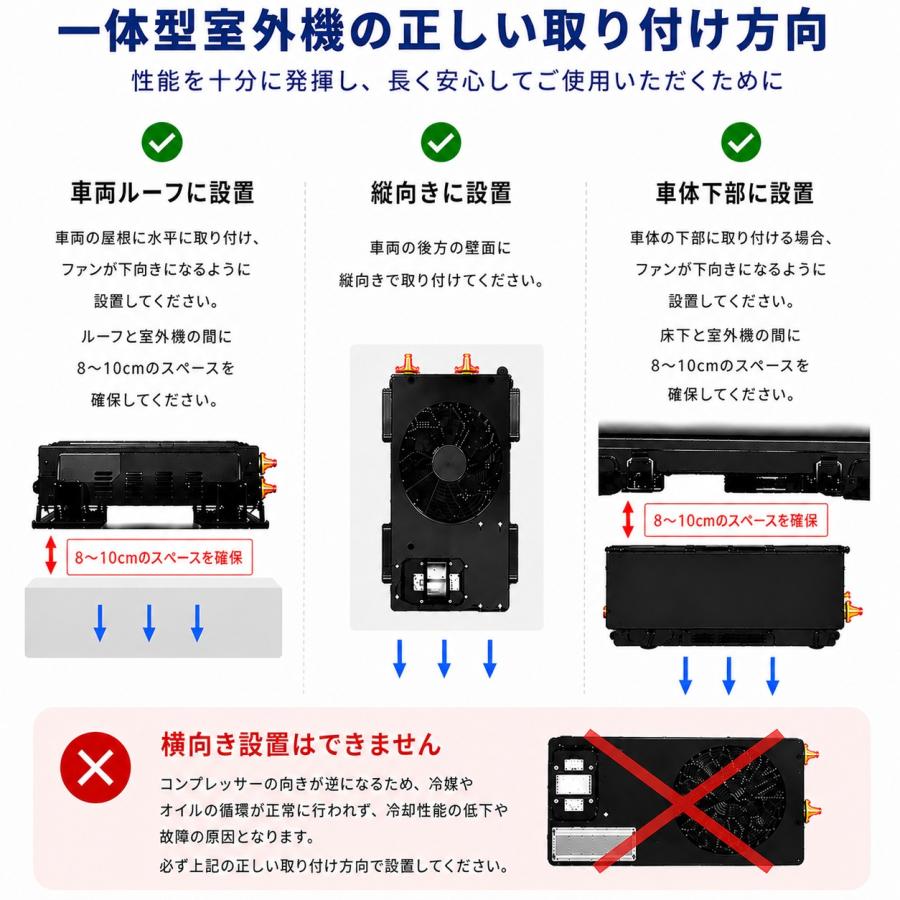 一体型室外機の正しい取り付け方向

性能を十分に発揮し、長く安心してご使用いただくために

車両ルーフに設置

車両の屋根に水平に取り付け、ファンが下向きになるように設置してください。

ルーフと室外機の間に8～10cmのスペースを確保してください。

8～10cmのスペースを確保

縦向きに設置

車両の後方の壁面に縦向きで取り付けてください。

車体下部に設置

車体の下部に取り付ける場合、ファンが下向きになるように設置してください。

床下と室外機の間に8～10cmのスペースを確保してください。

8～10cmのスペースを確保

横向き設置はできません

コンプレッサーの向きが逆になるため、冷媒やオイルの循環が正常に行われず、冷却性能の低下や故障の原因となります。

必ず上記の正しい取り付け方向で設置してください。